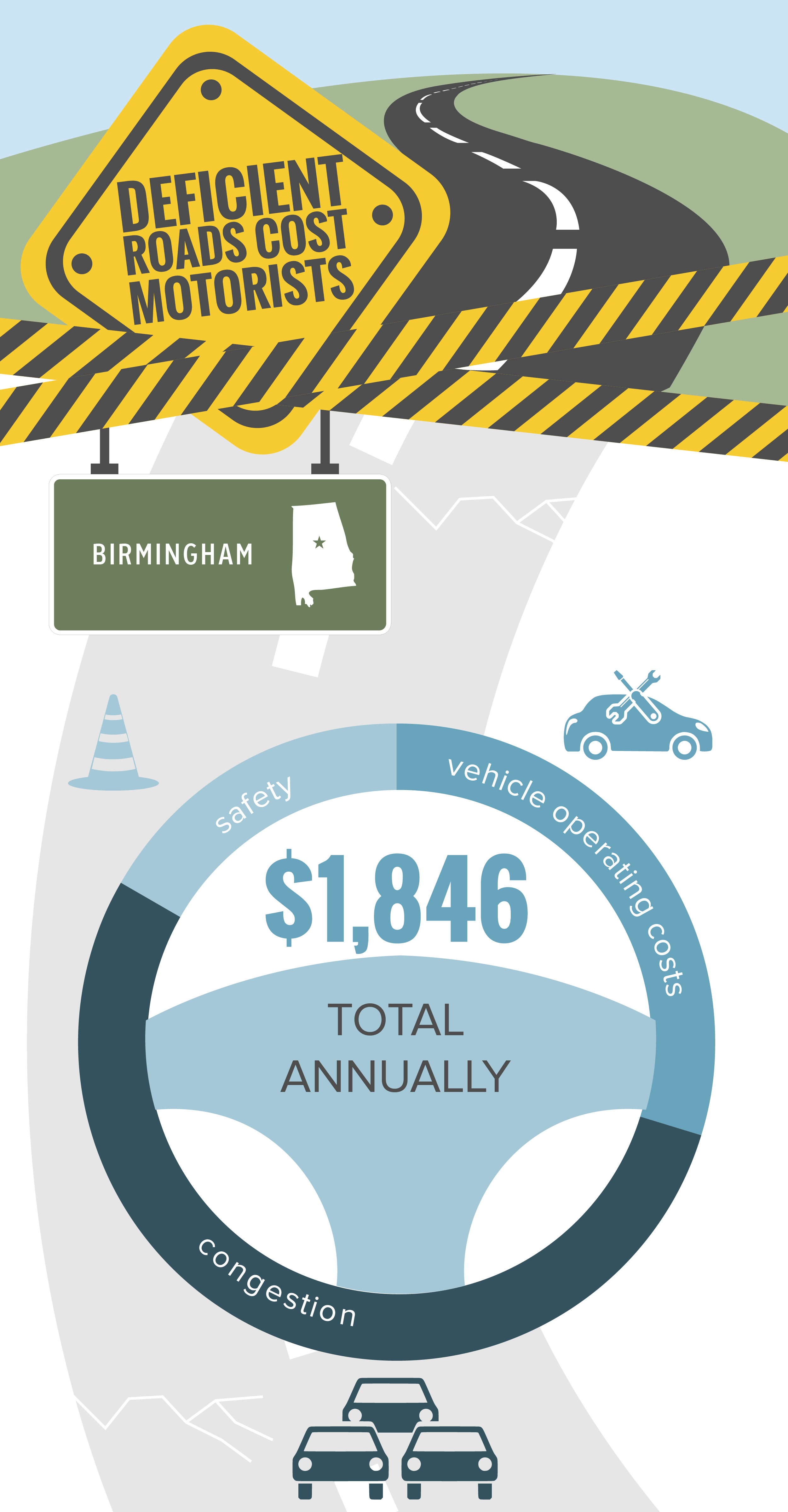 DEFICIENT ROADS COST MOTORISTS

BIRMINGHAM

safety

vehicle operating costs

$1,846

TOTAL ANNUALLY

congestion