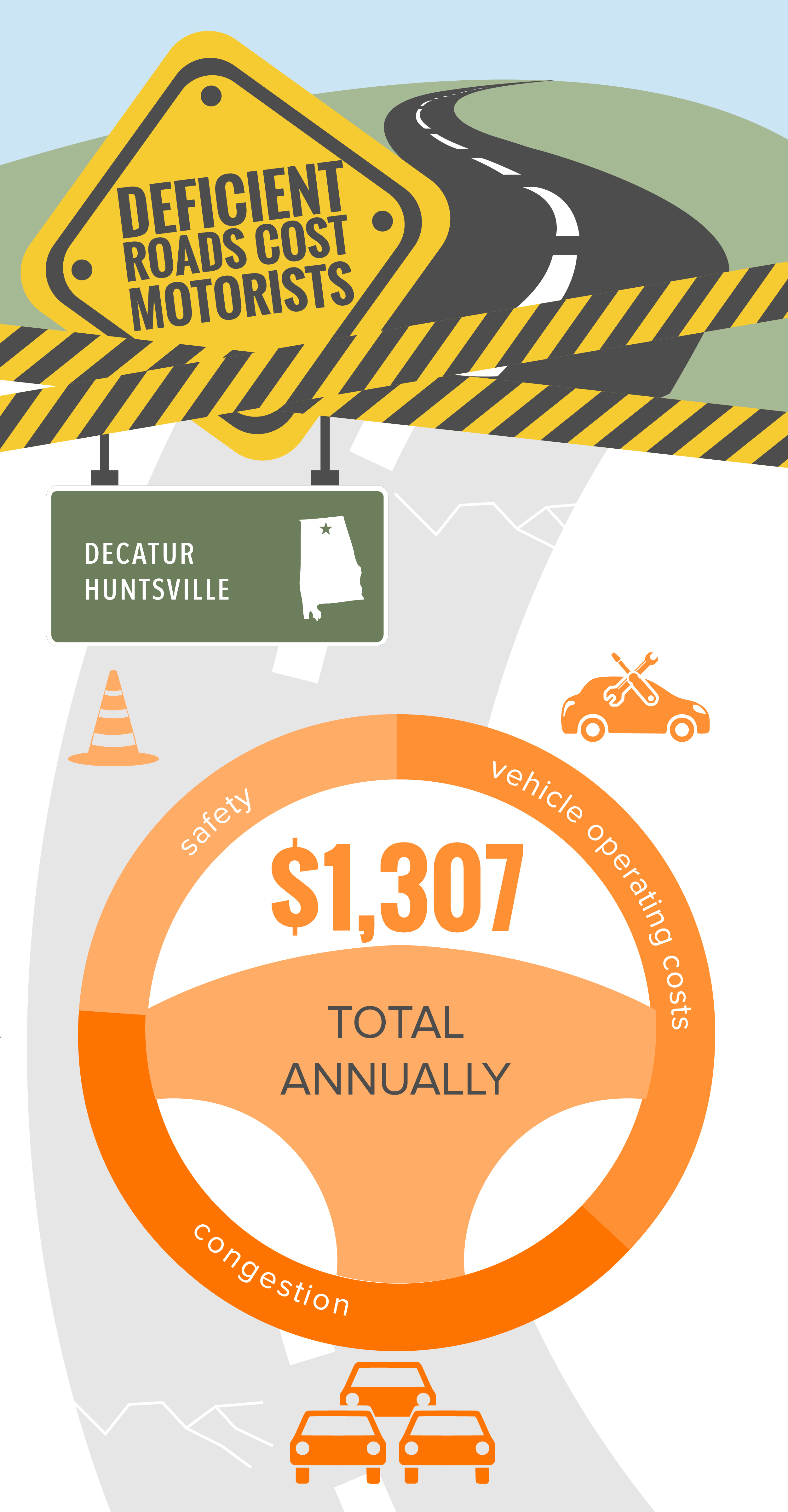 DEFICIENT ROADS COST MOTORISTS

DECATUR
HUNTSVILLE

safety

vehicle operating costs

$1,307

TOTAL ANNUALLY

congestion