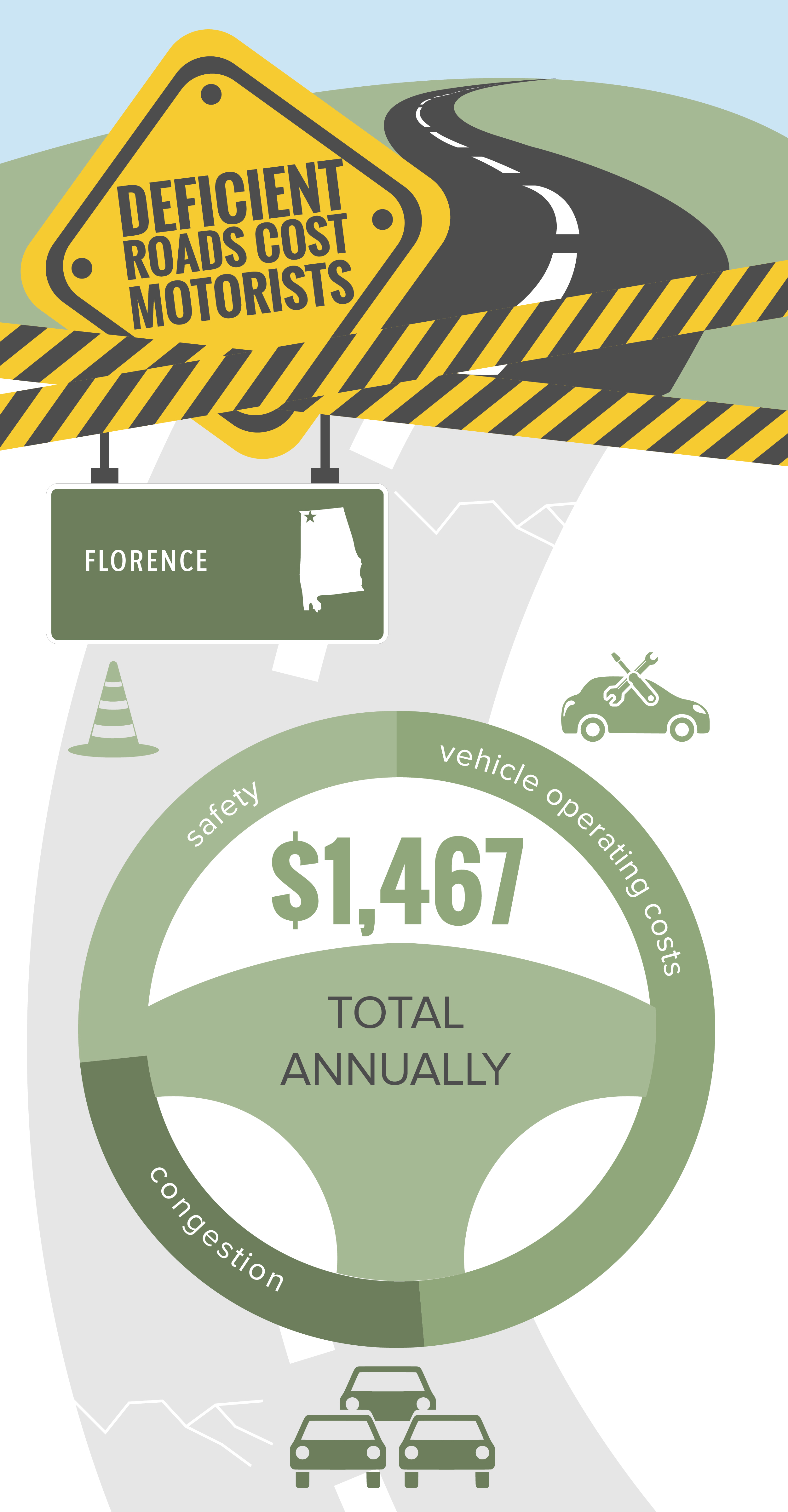 DEFICIENT ROADS COST MOTORISTS

FLORENCE

safety

vehicle operating costs

$1,467

TOTAL ANNUALLY

congestion