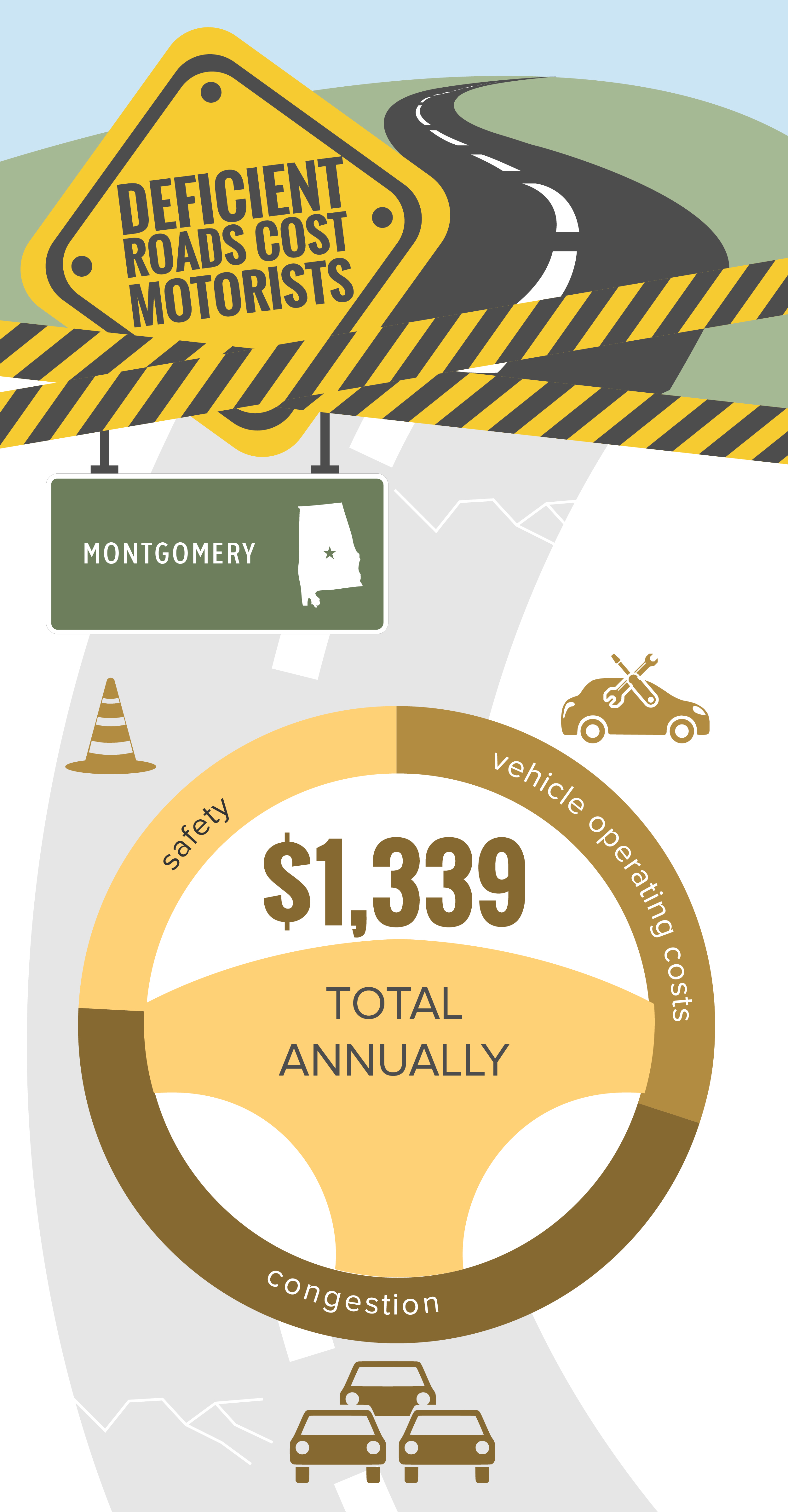 DEFICIENT ROADS COST MOTORISTS

MONTGOMERY

safety

vehicle operating costs

$1,339

TOTAL ANNUALLY

congestion