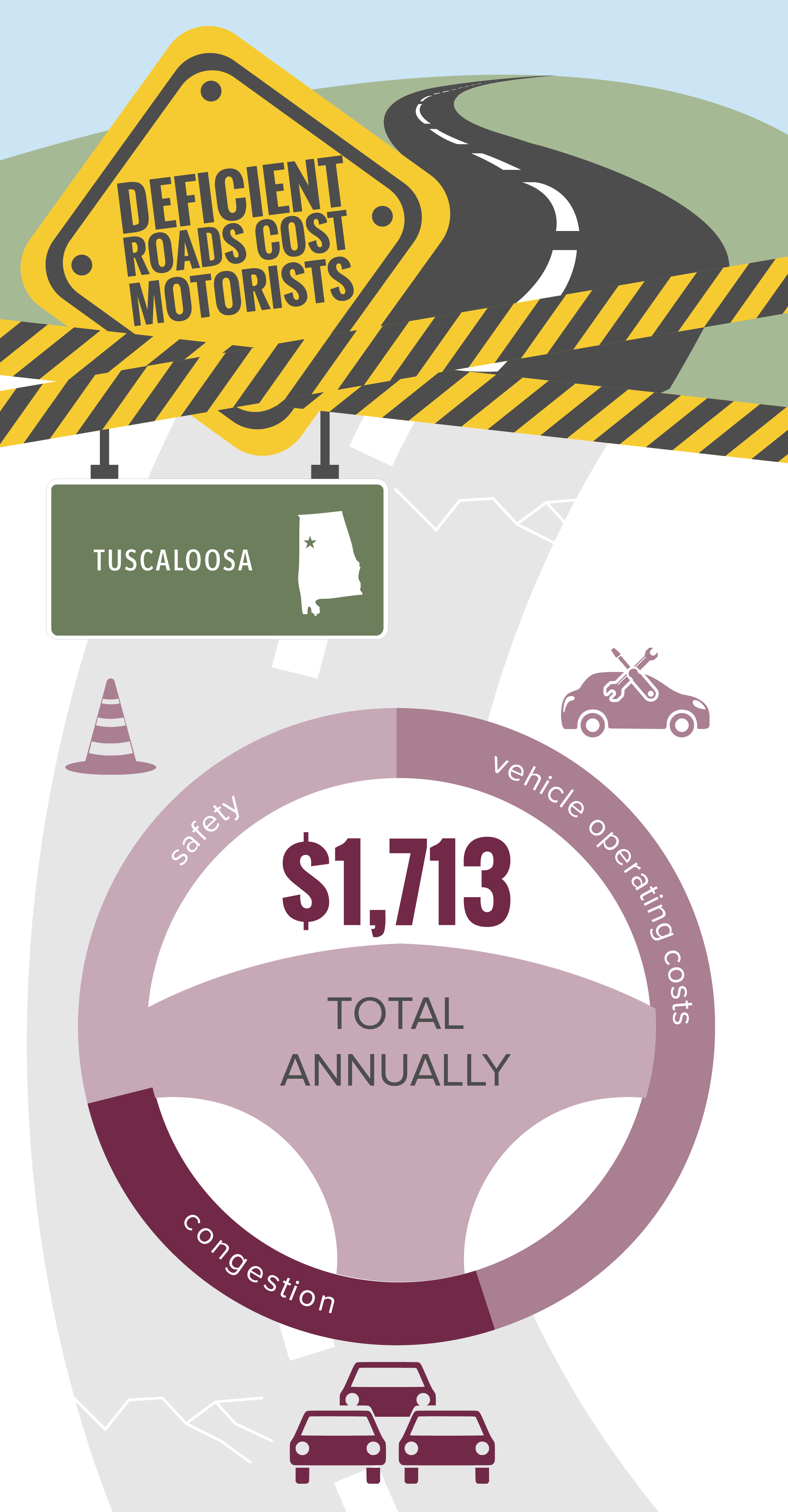 DEFICIENT ROADS COST MOTORISTS

TUSCALOOSA

safety

vehicle operating costs

$1,713

TOTAL ANNUALLY

congestion