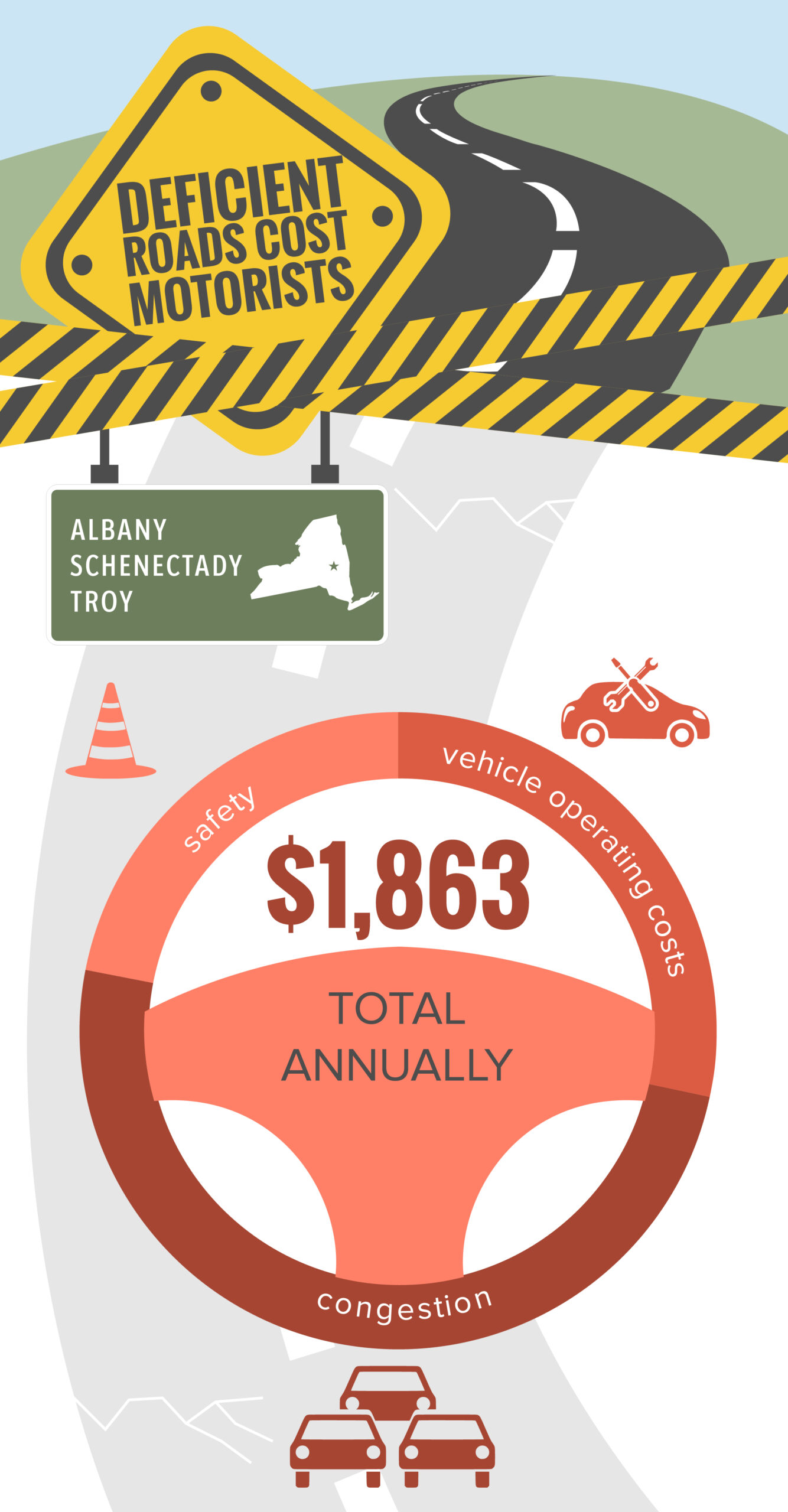 DEFICIENT ROADS COST MOTORISTS

ALBANY
SCHENECTADY
TROY

safety

vehicle operating costs

$1,863

TOTAL ANNUALLY

congestion