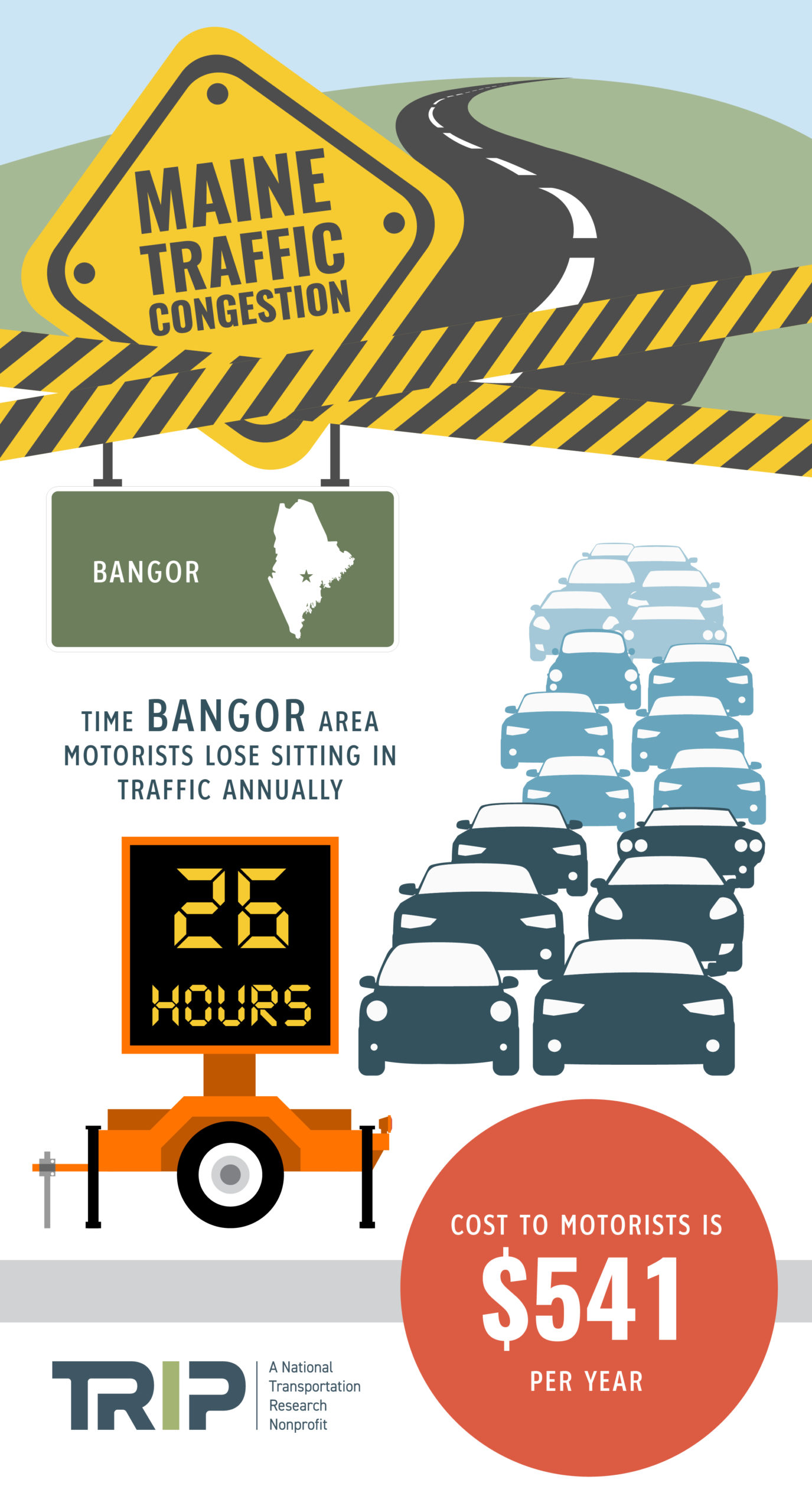 MAINE TRAFFIC CONGESTION

BANGOR

TIME BANGOR AREA MOTORISTS LOSE SITTING IN TRAFFIC ANNUALLY

26 HOURS

COST TO MOTORISTS IS

$541

PER YEAR

TRIP

A National Transportation Research Nonprofit