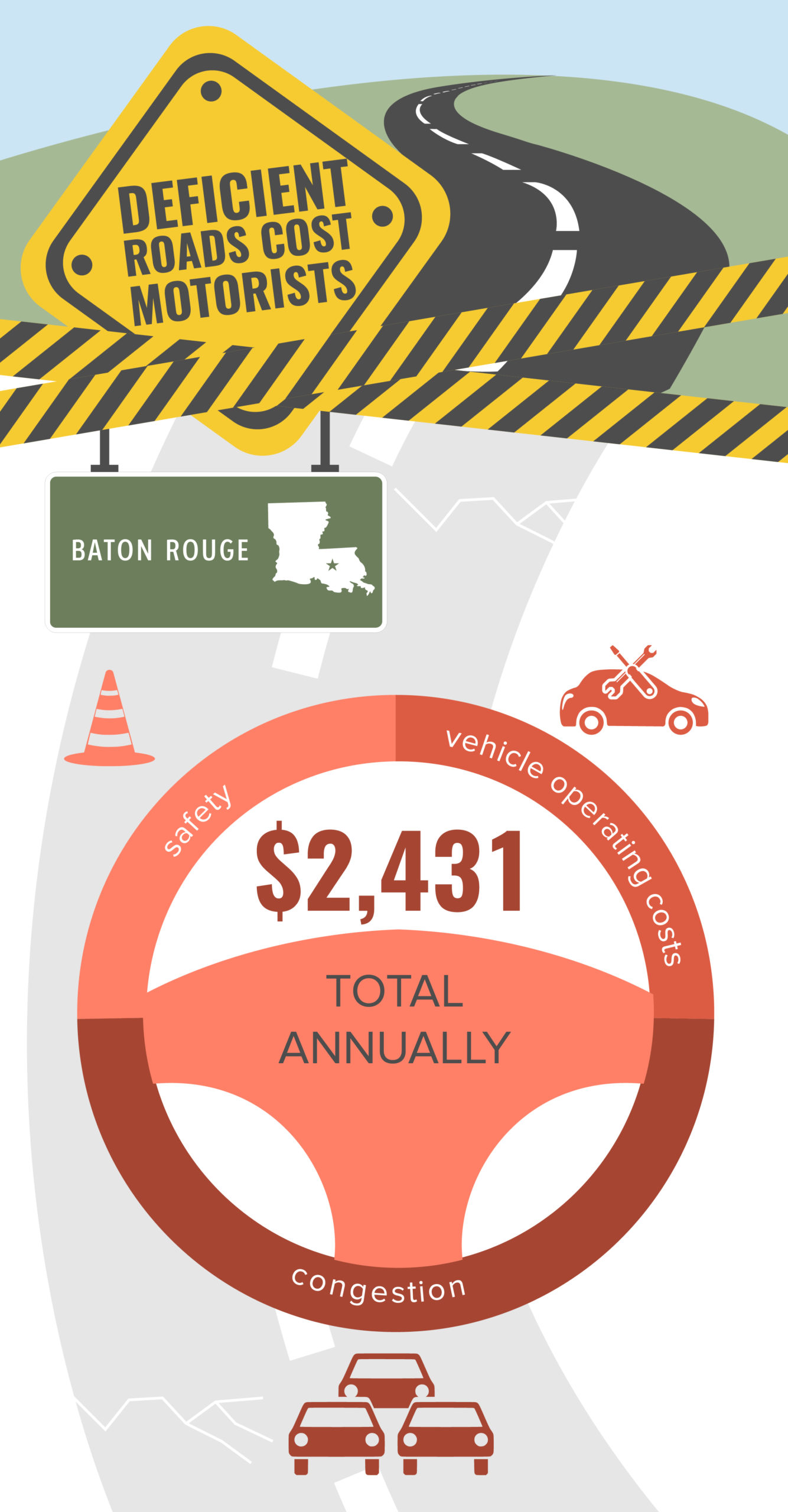 DEFICIENT ROADS COST MOTORISTS

BATON ROUGE

safety

vehicle operating costs

$2,431

TOTAL ANNUALLY

congestion