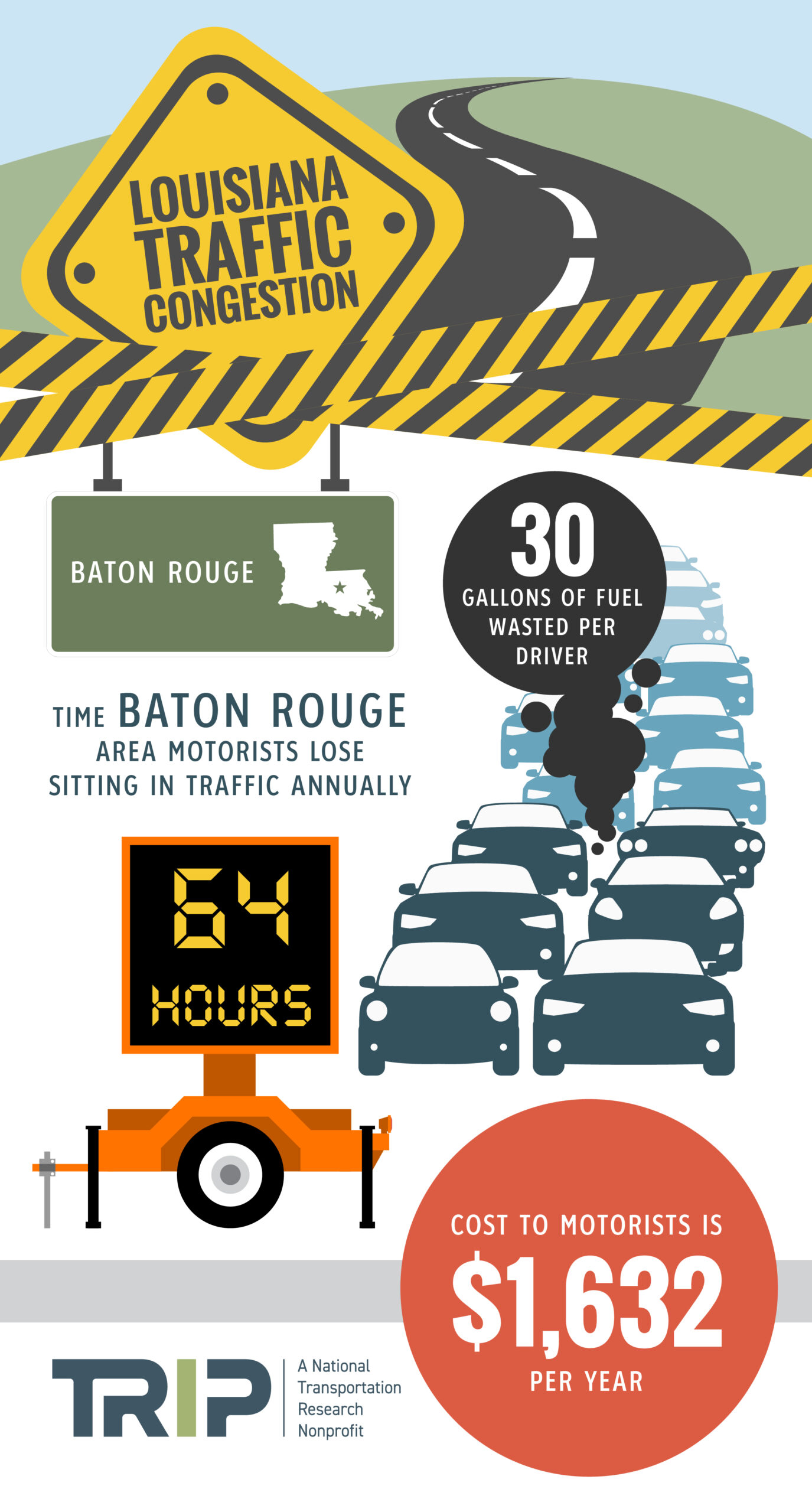 LOUISIANA TRAFFIC CONGESTION

BATON ROUGE

30
GALLONS OF FUEL WASTED PER DRIVER

TIME BATON ROUGE AREA MOTORISTS LOSE SITTING IN TRAFFIC ANNUALLY

64
HOURS

COST TO MOTORISTS IS
$1,632
PER YEAR

TRIP
A National Transportation Research Nonprofit