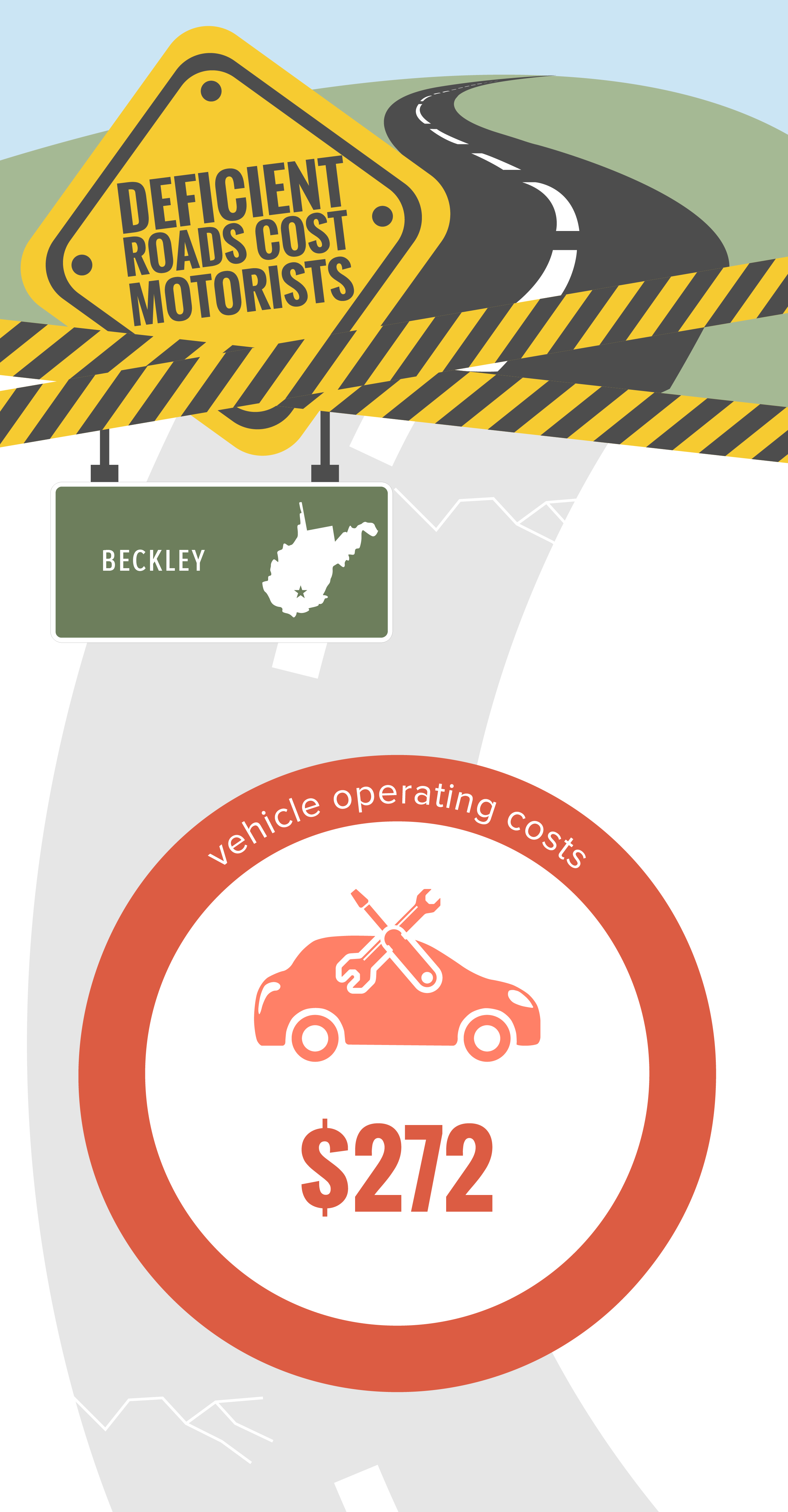 DEFICIENT ROADS COST MOTORISTS

BECKLEY

vehicle operating costs

$272