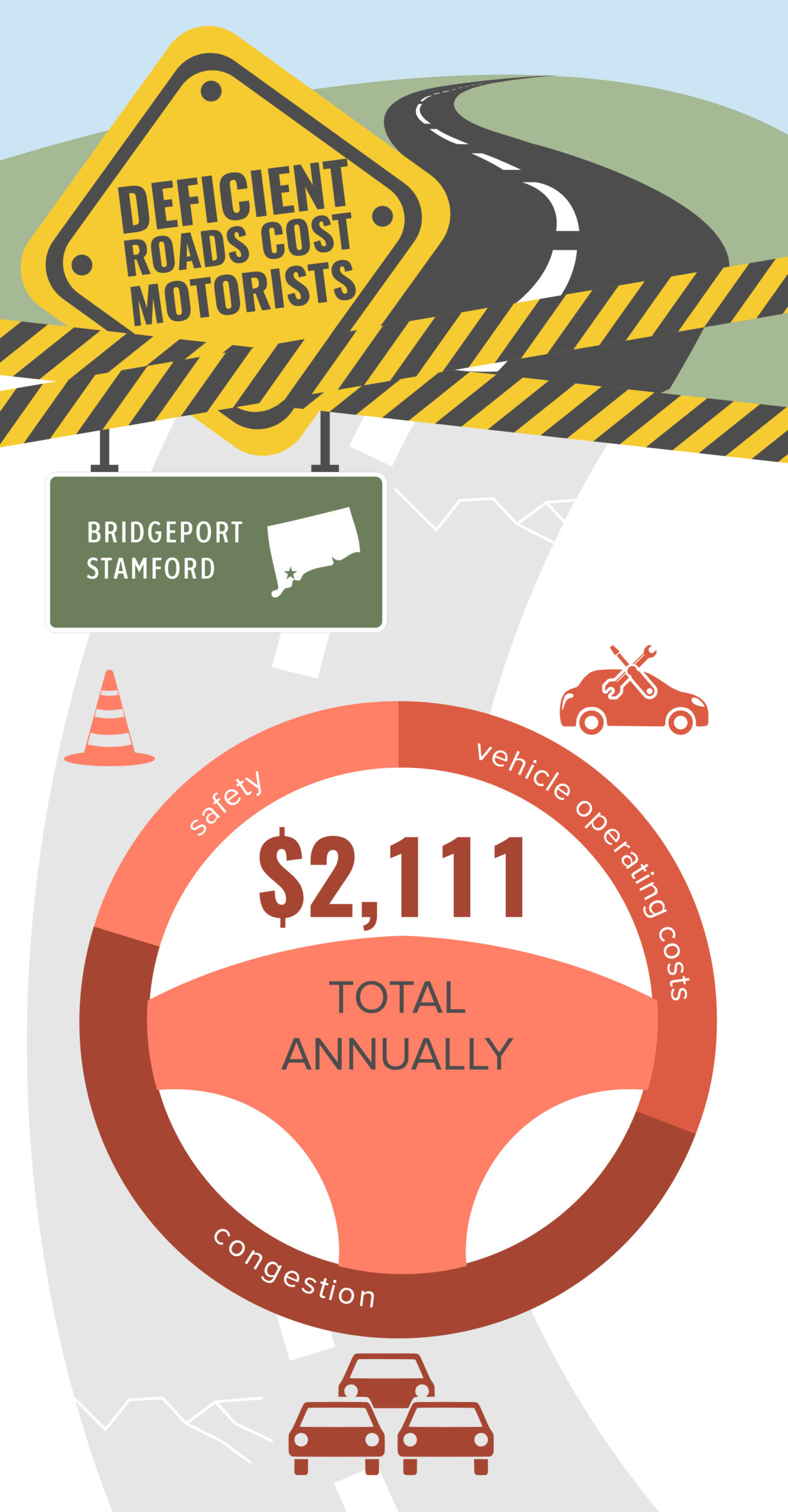 DEFICIENT ROADS COST MOTORISTS

BRIDGEPORT
STAMFORD

safety

vehicle operating costs

$2,111

TOTAL ANNUALLY

congestion