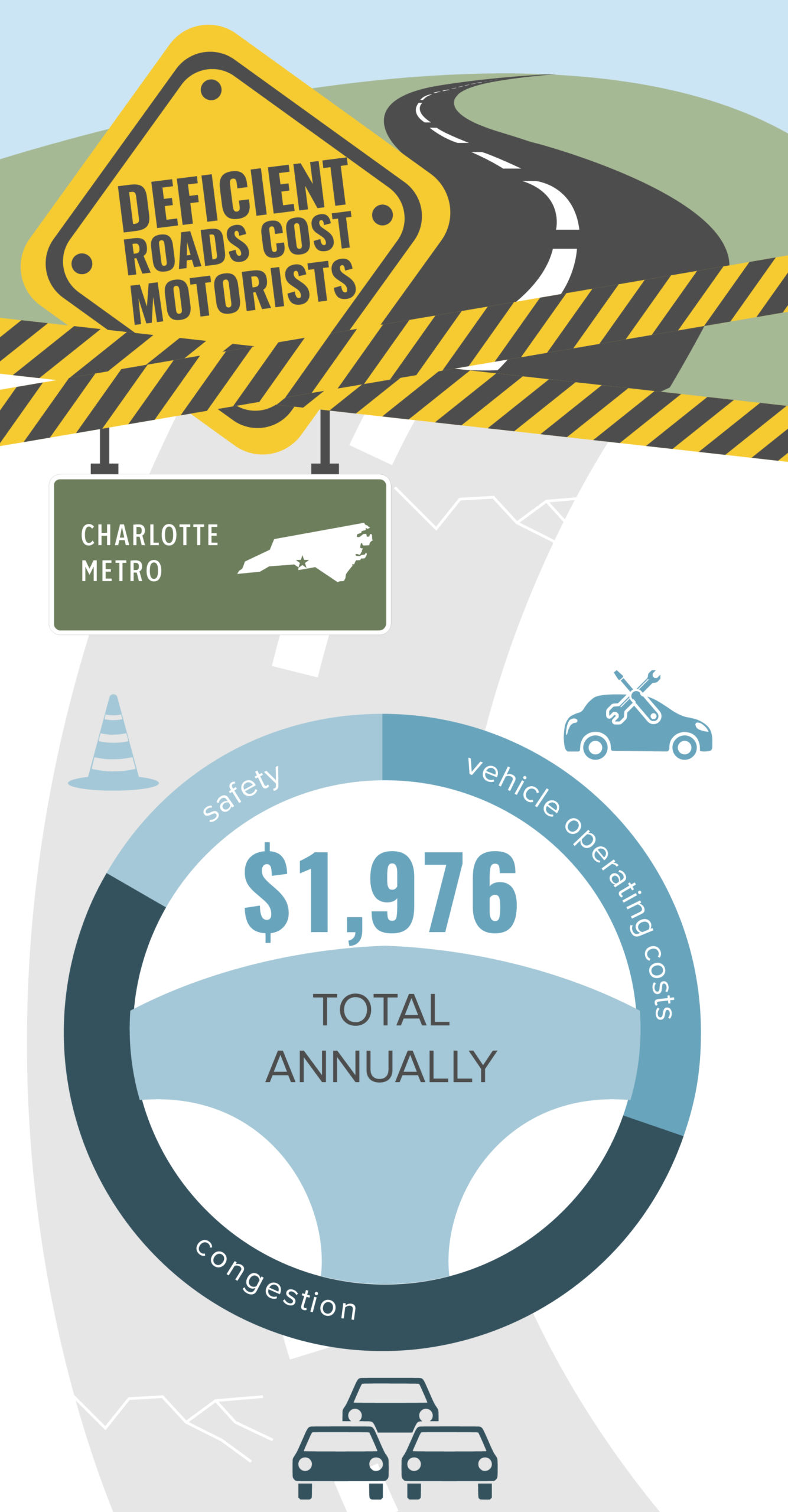 DEFICIENT ROADS COST MOTORISTS

CHARLOTTE METRO

safety

vehicle operating costs

$1,976

TOTAL ANNUALLY

congestion