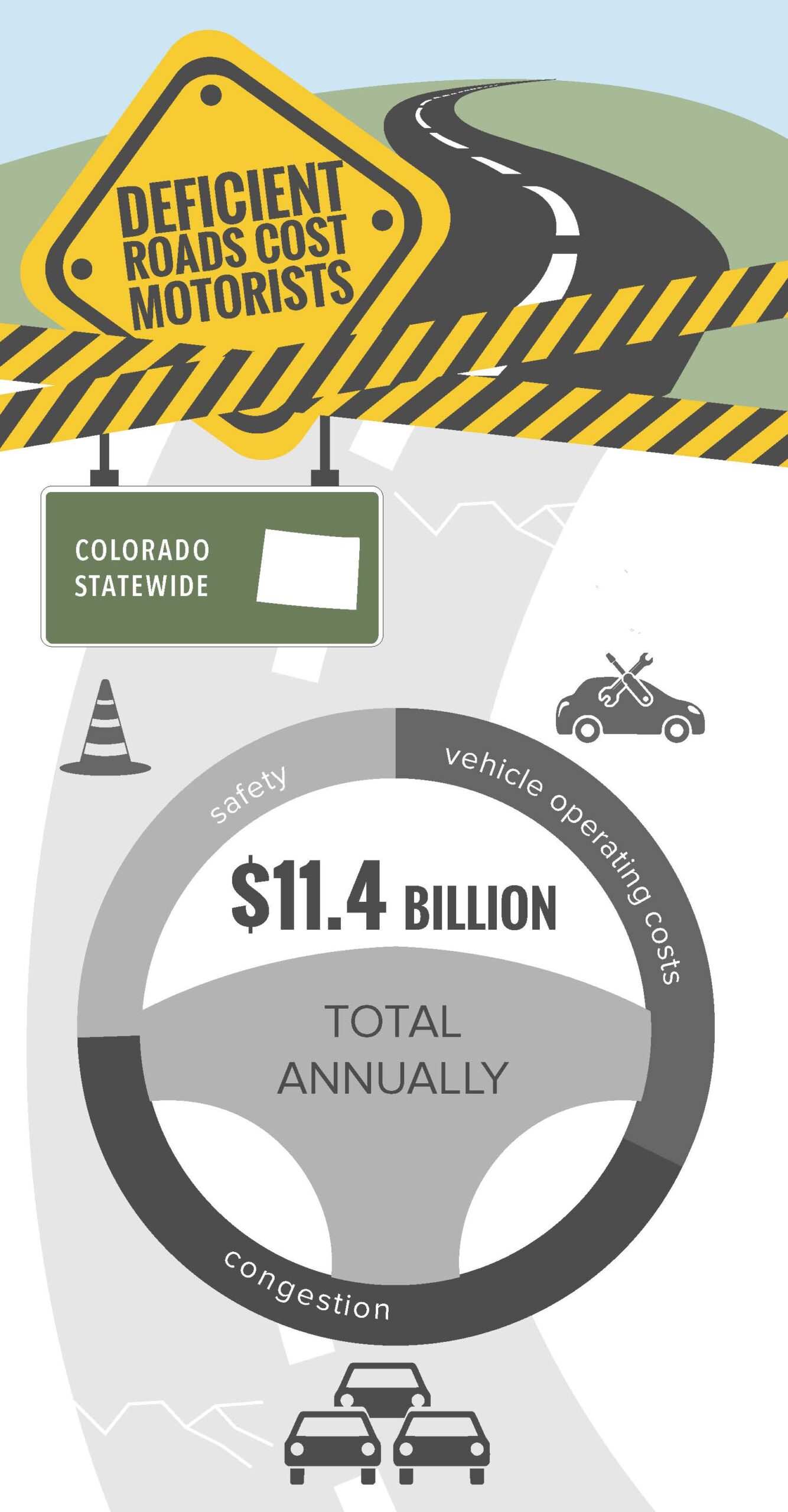 DEFICIENT ROADS COST MOTORISTS

COLORADO STATEWIDE

safety

vehicle operating costs

$11.4 BILLION

TOTAL ANNUALLY

congestion