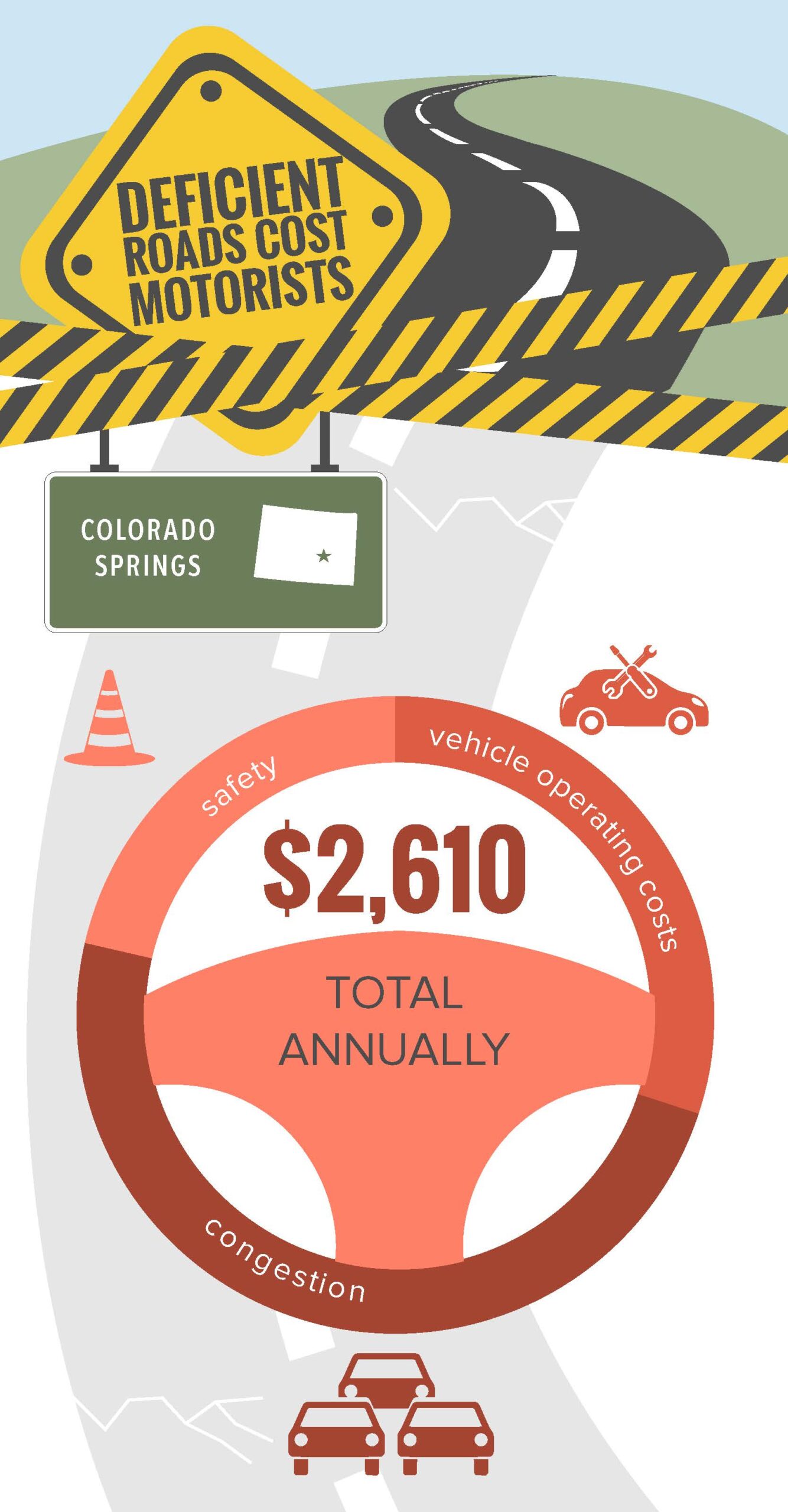 DEFICIENT ROADS COST MOTORISTS

COLORADO SPRINGS

safety

vehicle operating costs

$2,610

TOTAL ANNUALLY

congestion