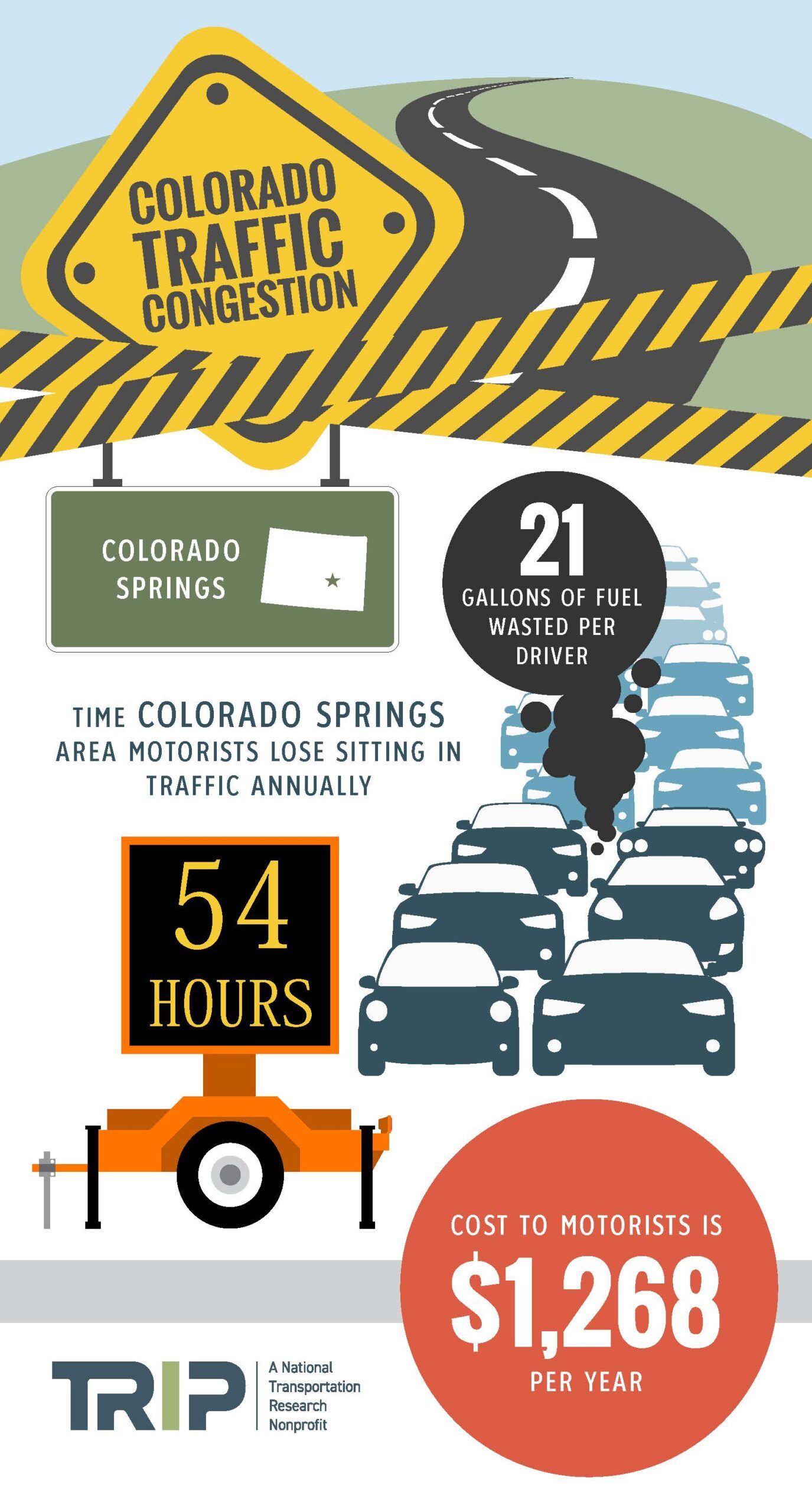 COLORADO TRAFFIC CONGESTION

COLORADO SPRINGS

21
GALLONS OF FUEL WASTED PER DRIVER

TIME COLORADO SPRINGS AREA MOTORISTS LOSE SITTING IN TRAFFIC ANNUALLY

54
HOURS

COST TO MOTORISTS IS
$1,268
PER YEAR

TRIP
A National Transportation Research Nonprofit