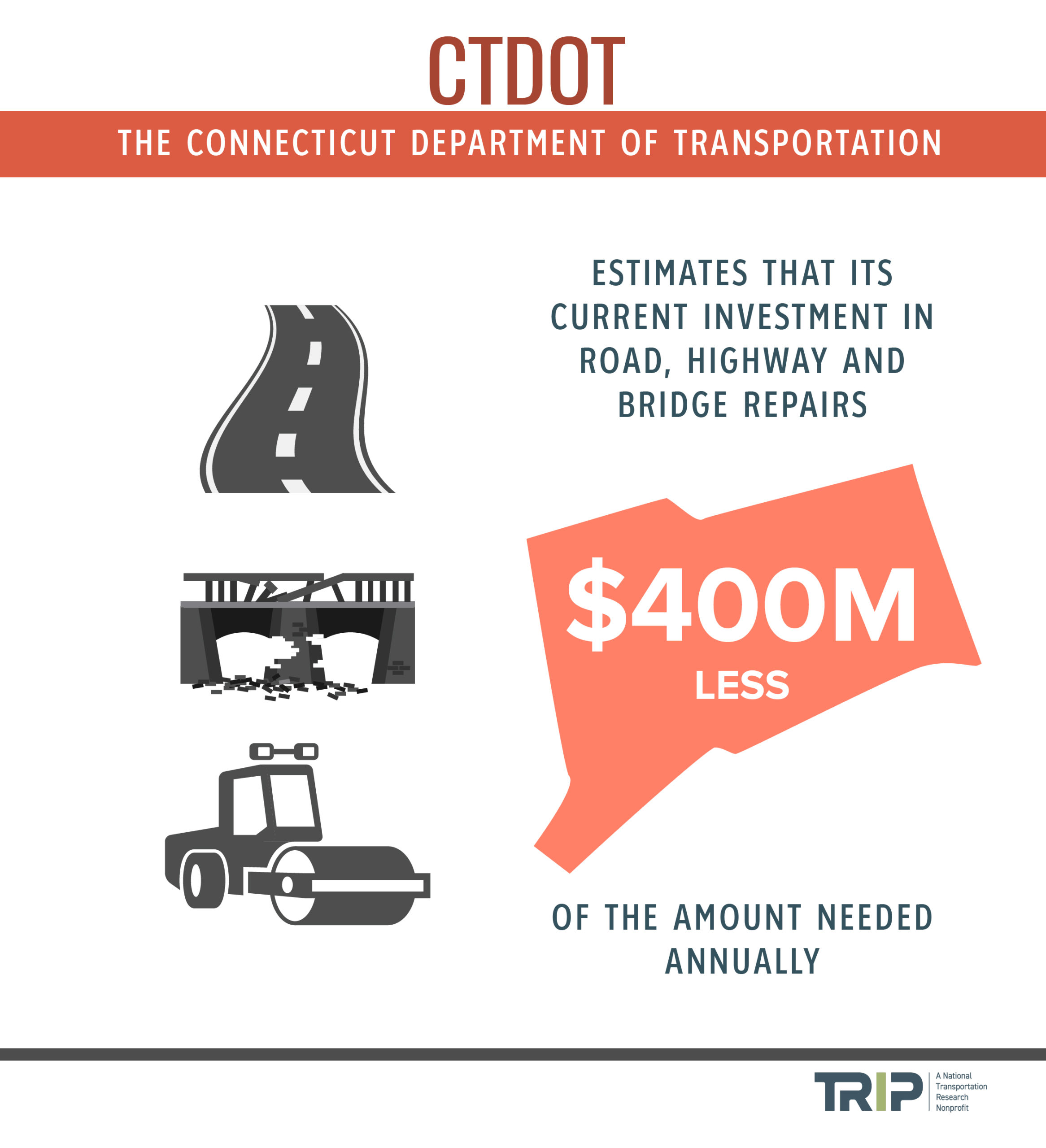 CTDOT

THE CONNECTICUT DEPARTMENT OF TRANSPORTATION

ESTIMATES THAT ITS CURRENT INVESTMENT IN ROAD, HIGHWAY AND BRIDGE REPAIRS

$400M

LESS

OF THE AMOUNT NEEDED ANNUALLY

TRIP

A National Transportation Research Nonprofit