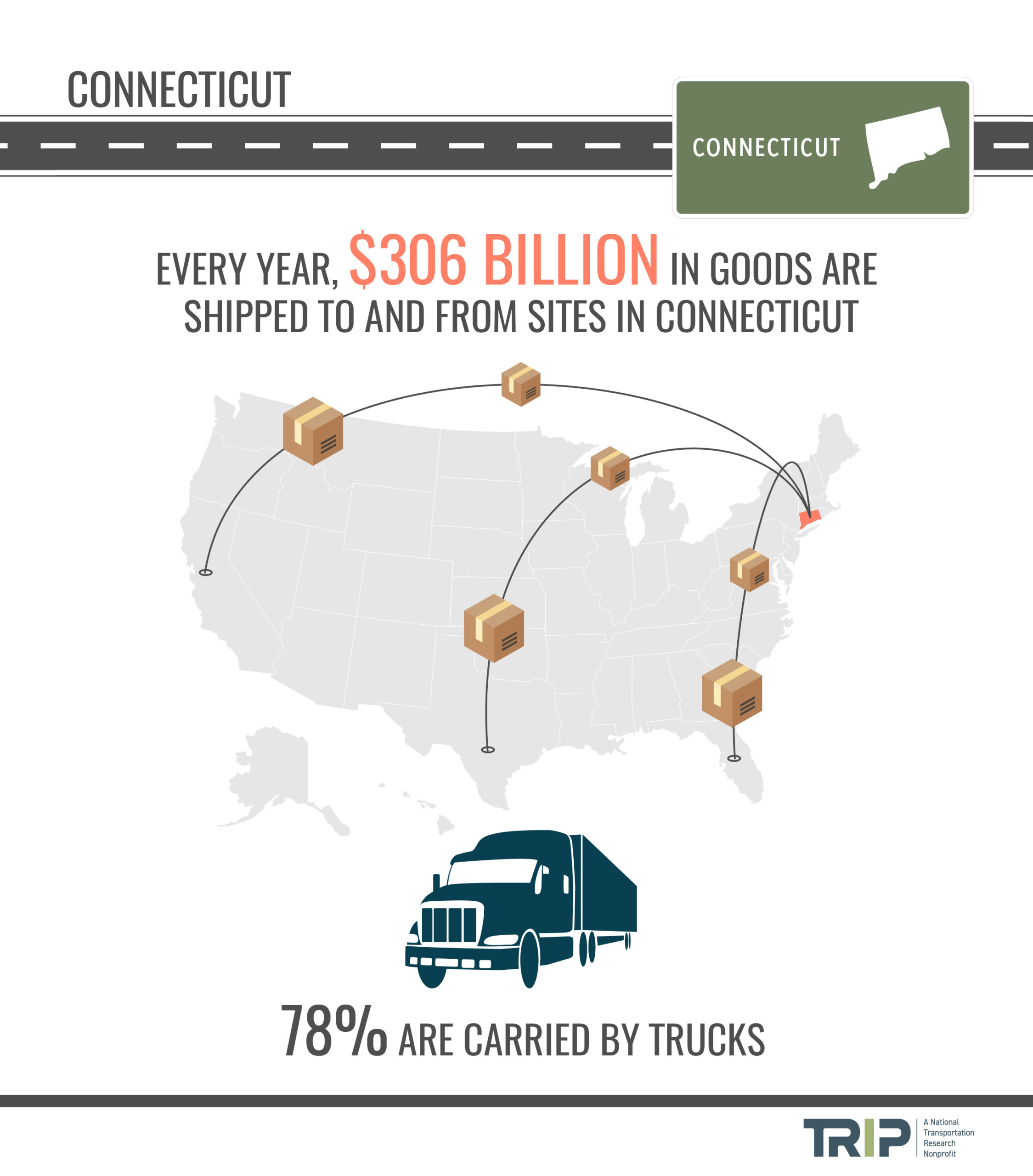 CONNECTICUT

CONNECTICUT

EVERY YEAR, $306 BILLION IN GOODS ARE SHIPPED TO AND FROM SITES IN CONNECTICUT

78% ARE CARRIED BY TRUCKS

TRIP A National Transportation Research Nonprofit