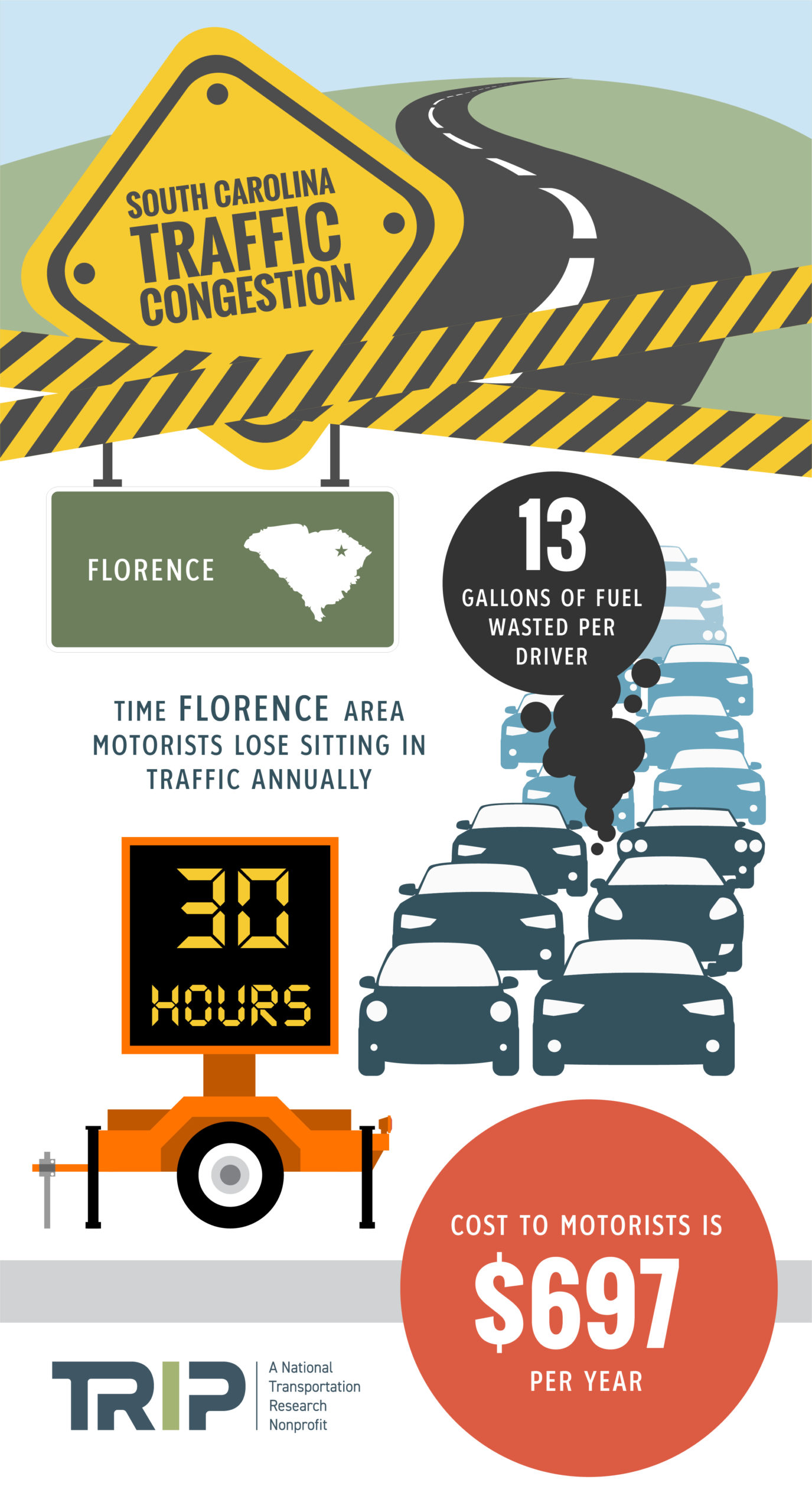 SOUTH CAROLINA
TRAFFIC
CONGESTION

FLORENCE

13
GALLONS OF FUEL WASTED PER DRIVER

TIME FLORENCE AREA MOTORISTS LOSE SITTING IN TRAFFIC ANNUALLY

30
HOURS

COST TO MOTORISTS IS
$697
PER YEAR

TRIP
A National Transportation Research Nonprofit