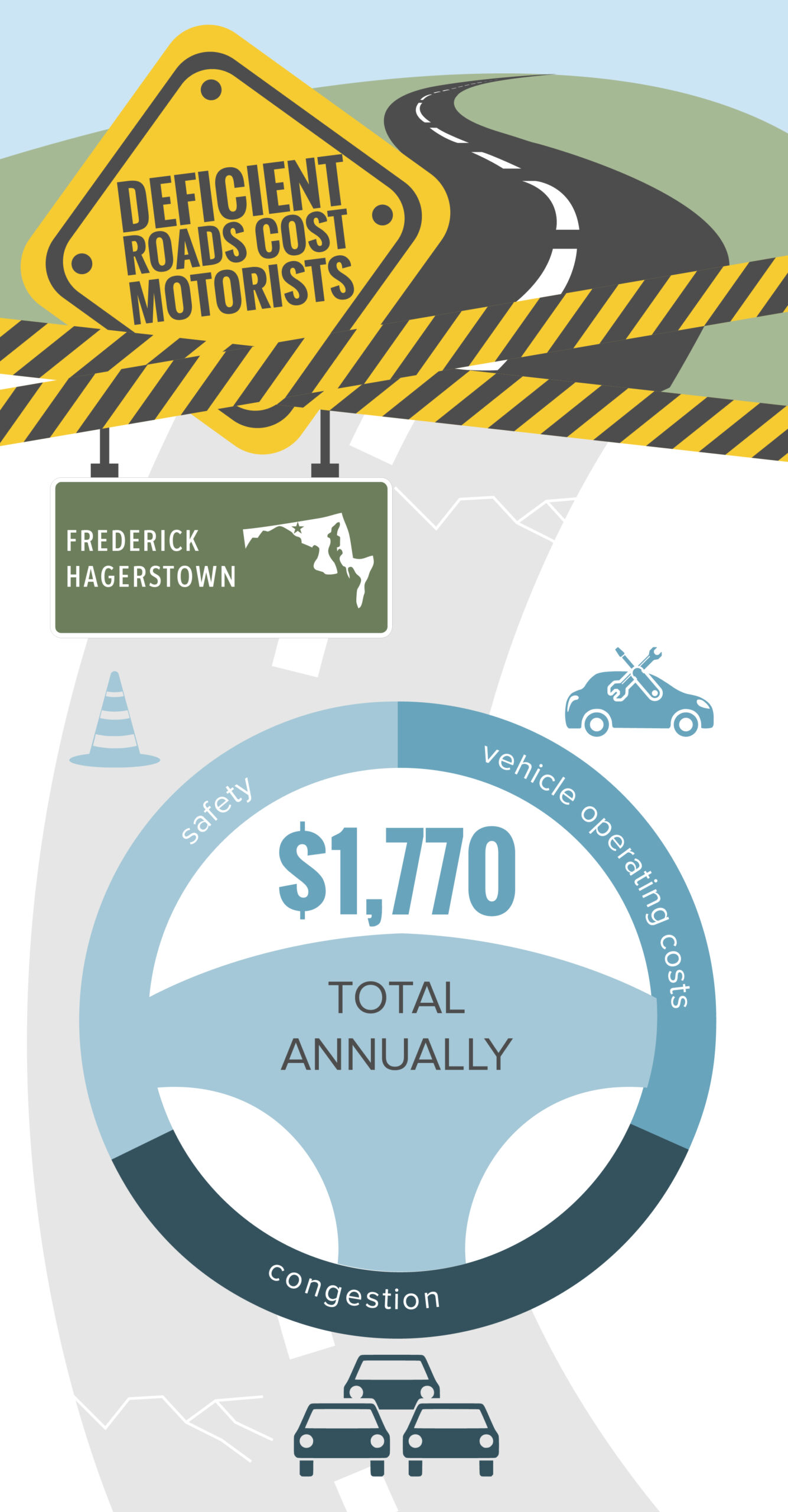 DEFICIENT ROADS COST MOTORISTS

FREDERICK
HAGERSTOWN

safety

vehicle operating costs

$1,770

TOTAL ANNUALLY

congestion