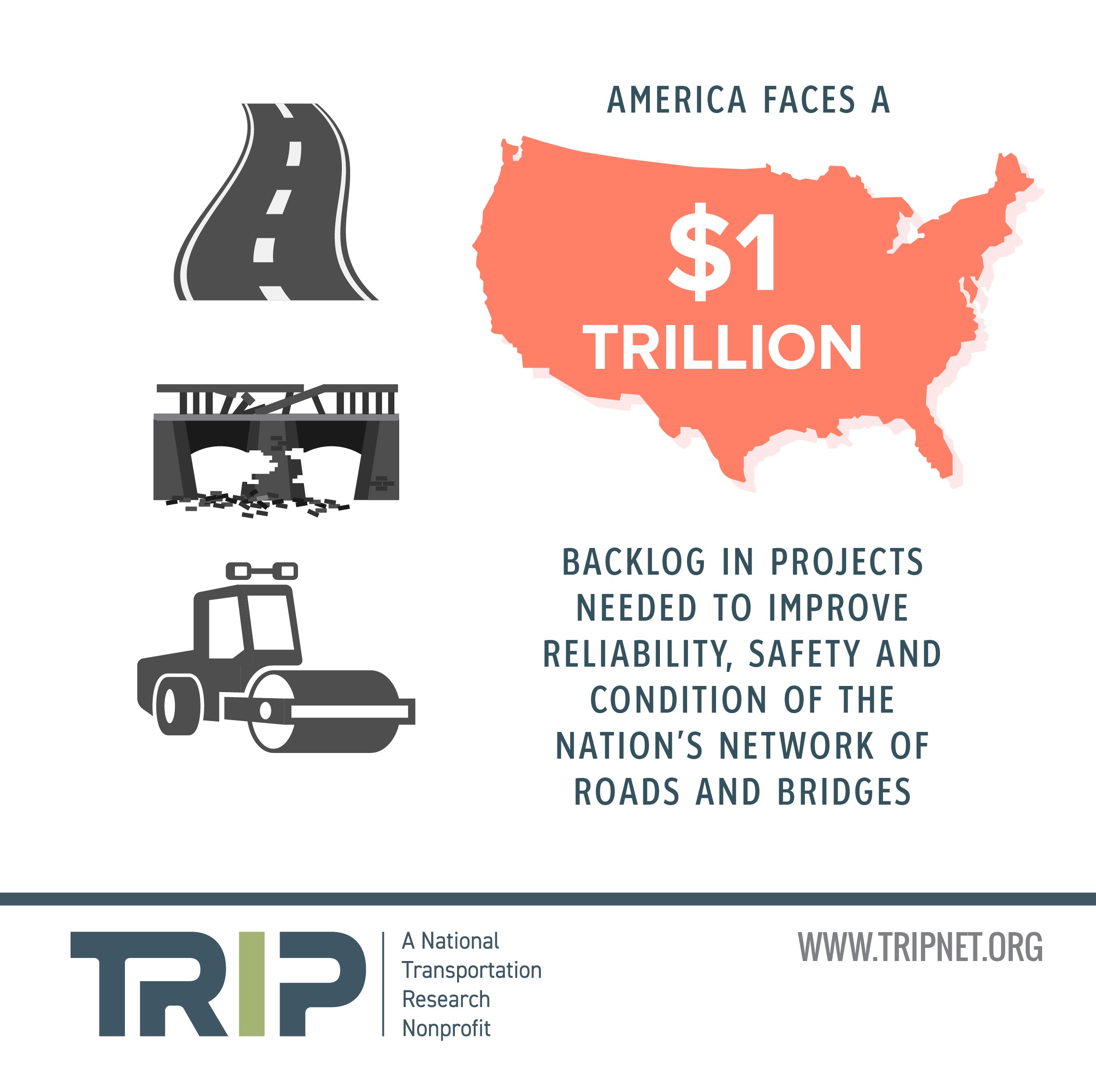 AMERICA FACES A

\$1

TRILLION

BACKLOG IN PROJECTS NEEDED TO IMPROVE RELIABILITY, SAFETY AND CONDITION OF THE NATION'S NETWORK OF ROADS AND BRIDGES

TRIP

A National Transportation Research Nonprofit

WWW.TRIPNET.ORG