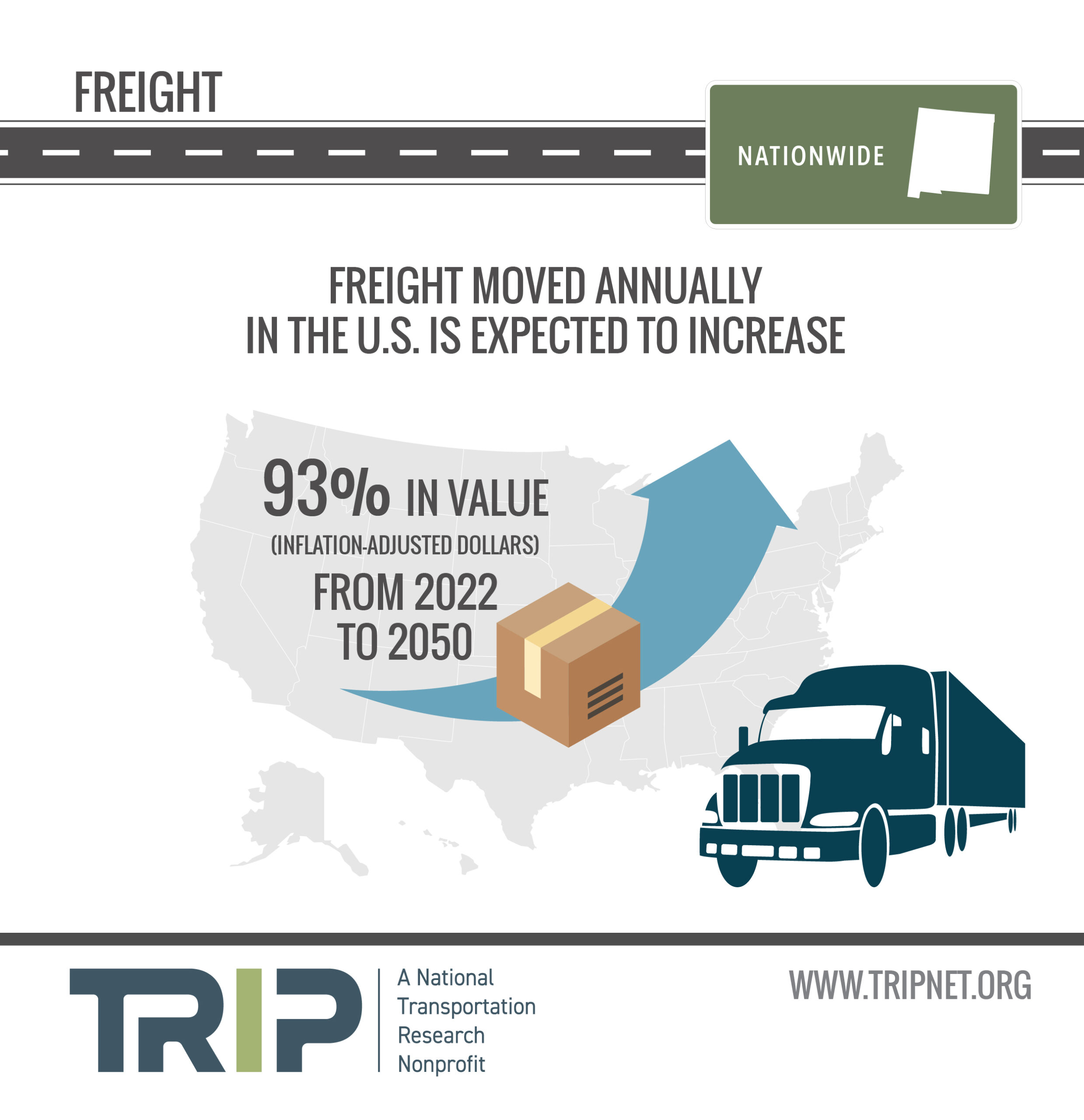 FREIGHT

NATIONWIDE

FREIGHT MOVED ANNUALLY IN THE U.S. IS EXPECTED TO INCREASE

93% IN VALUE

(INFLATION-ADJUSTED DOLLARS)

FROM 2022 TO 2050

TRIP

A National Transportation Research Nonprofit

WWW.TRIPNET.ORG