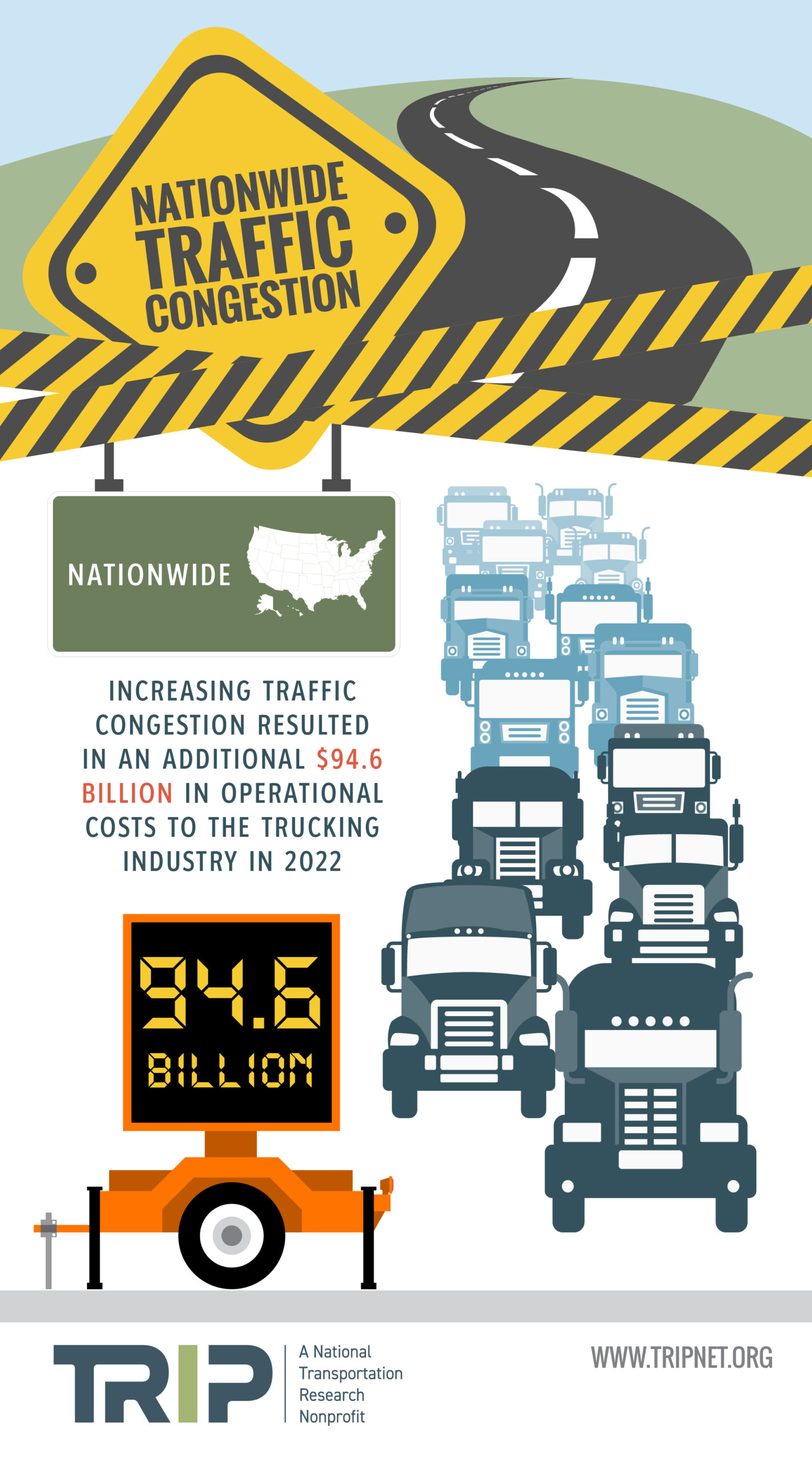 NATIONWIDE TRAFFIC CONGESTION

NATIONWIDE

INCREASING TRAFFIC CONGESTION RESULTED IN AN ADDITIONAL $94.6 BILLION IN OPERATIONAL COSTS TO THE TRUCKING INDUSTRY IN 2022

94.6 BILLION

TRIP A National Transportation Research Nonprofit

WWW.TRIPNET.ORG