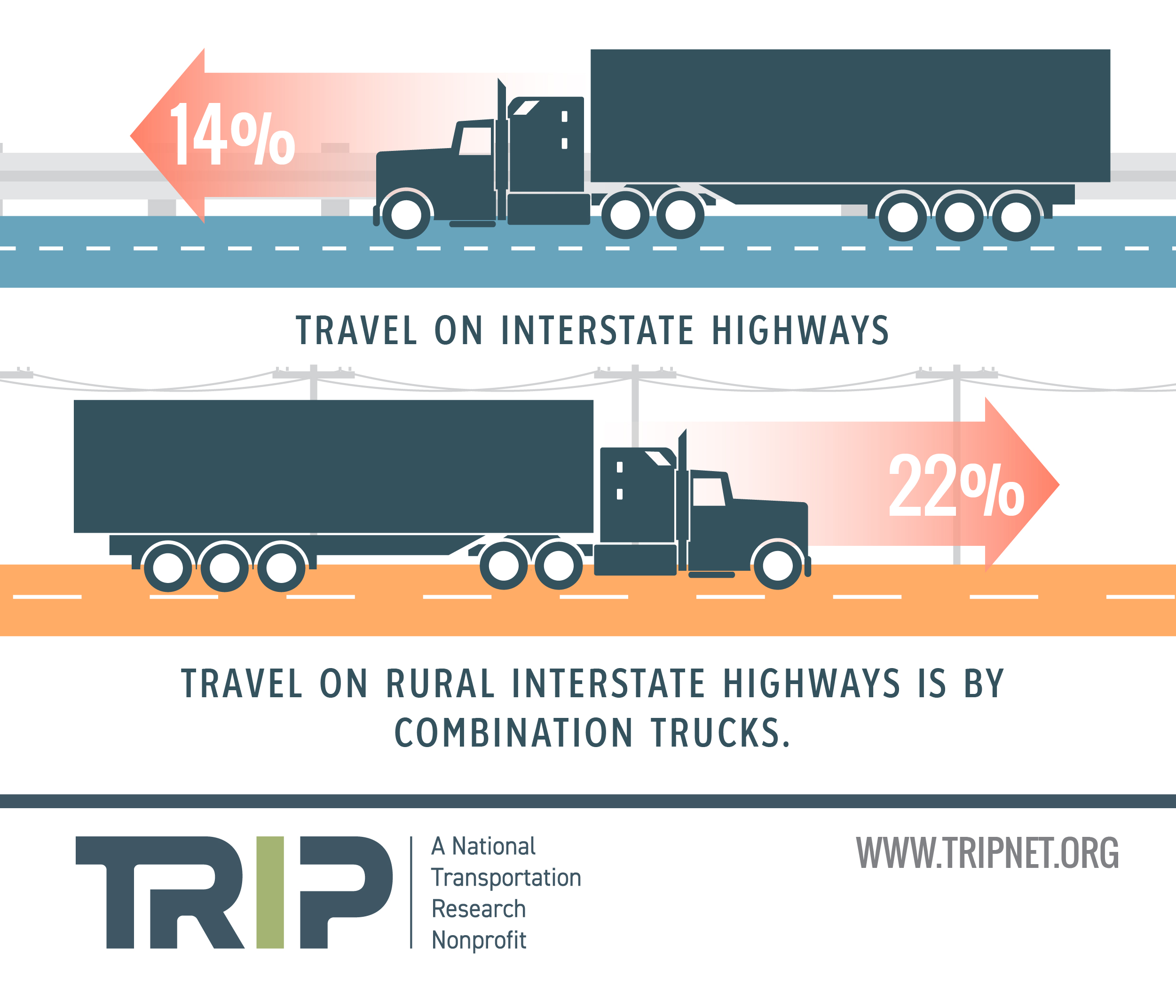 14%

TRAVEL ON INTERSTATE HIGHWAYS

22%

TRAVEL ON RURAL INTERSTATE HIGHWAYS IS BY COMBINATION TRUCKS.

TRIP

A National Transportation Research Nonprofit

WWW.TRIPNET.ORG