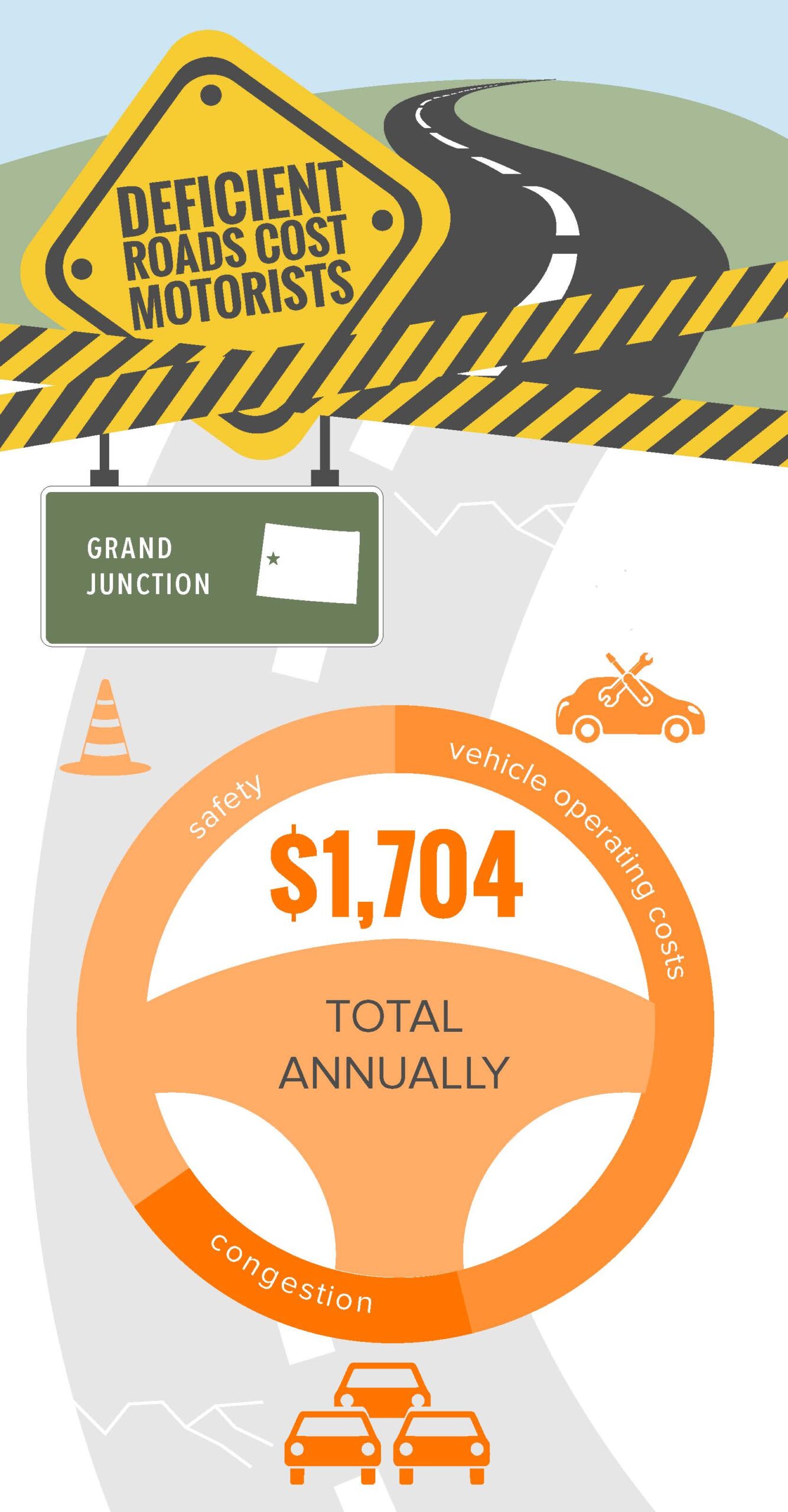 DEFICIENT ROADS COST MOTORISTS

GRAND JUNCTION

safety

vehicle operating costs

$1,704

TOTAL ANNUALLY

congestion