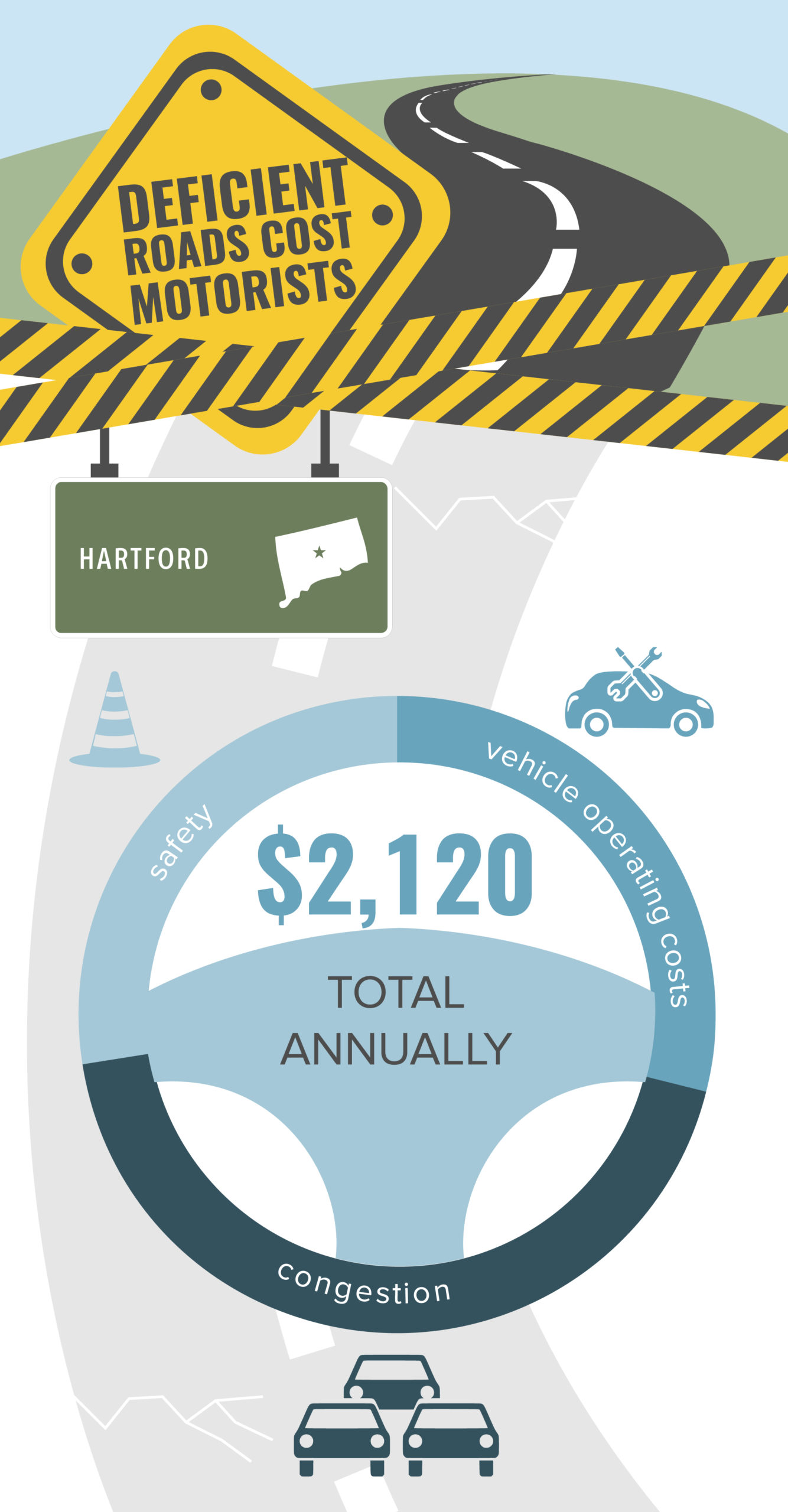 DEFICIENT ROADS COST MOTORISTS

HARTFORD

safety

vehicle operating costs

$2,120

TOTAL ANNUALLY

congestion