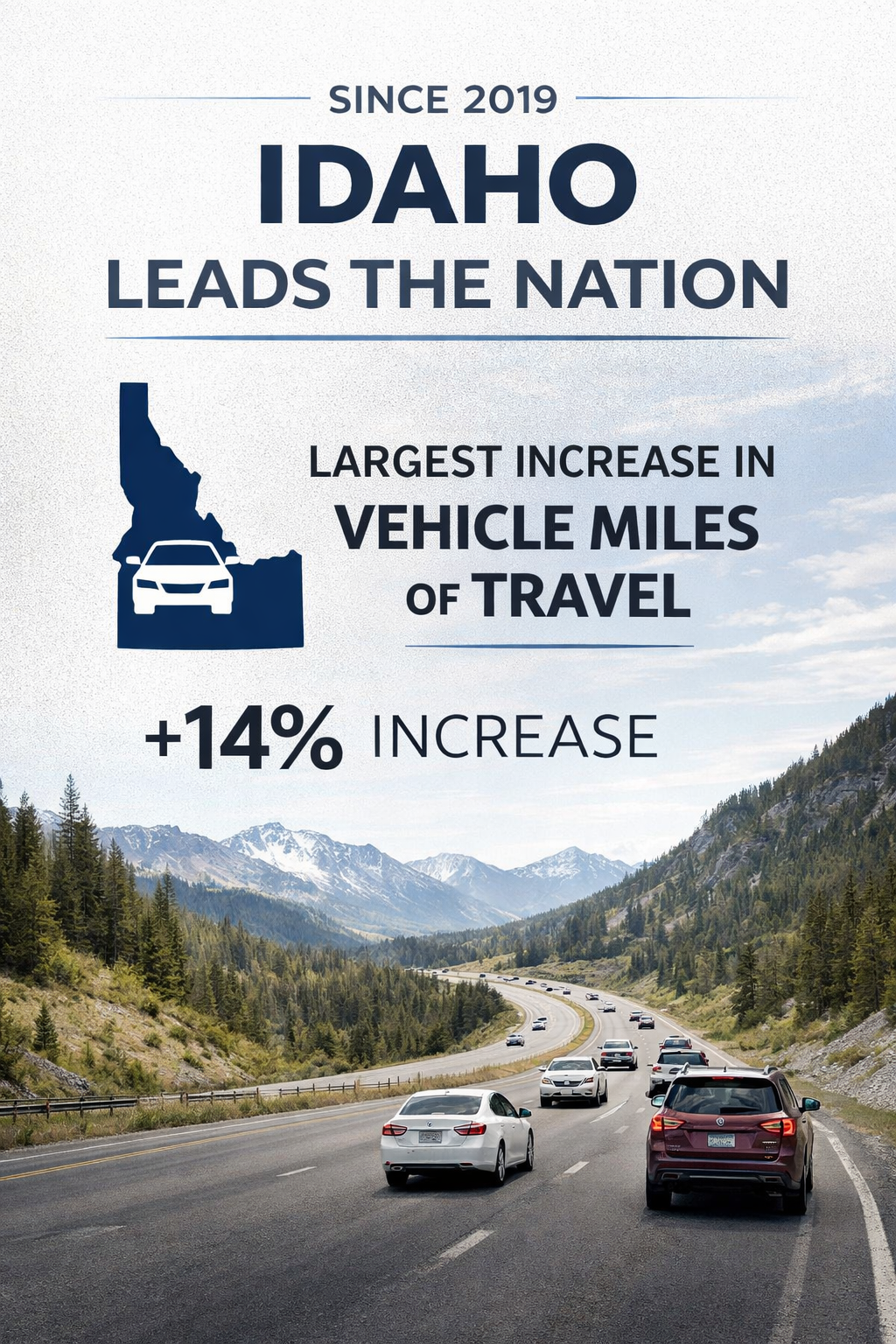 SINCE 2019

IDAHO

LEADS THE NATION

LARGEST INCREASE IN VEHICLE MILES OF TRAVEL

+14% INCREASE