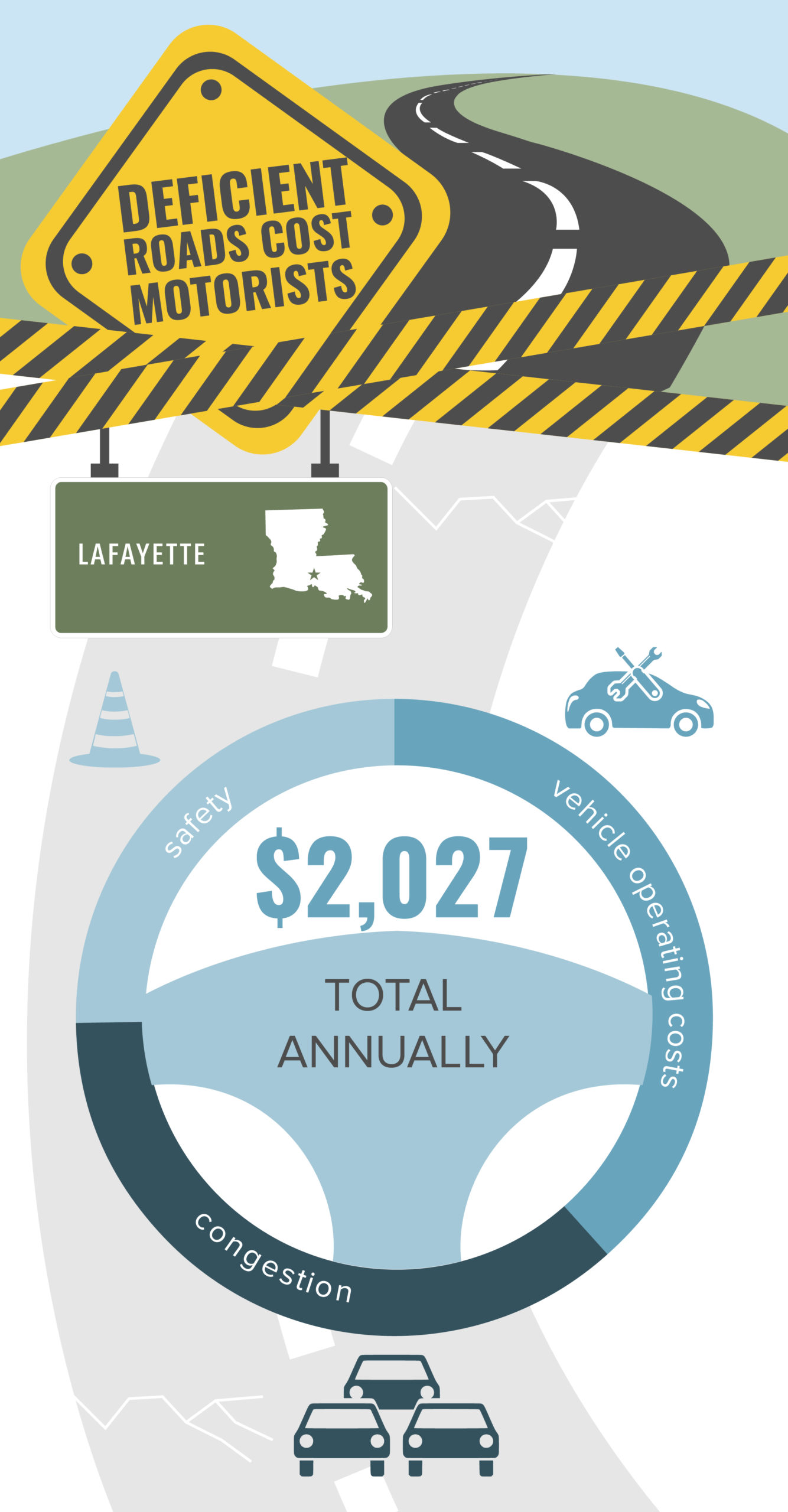 DEFICIENT ROADS COST MOTORISTS

LAFAYETTE

safety

vehicle operating costs

$2,027

TOTAL ANNUALLY

congestion