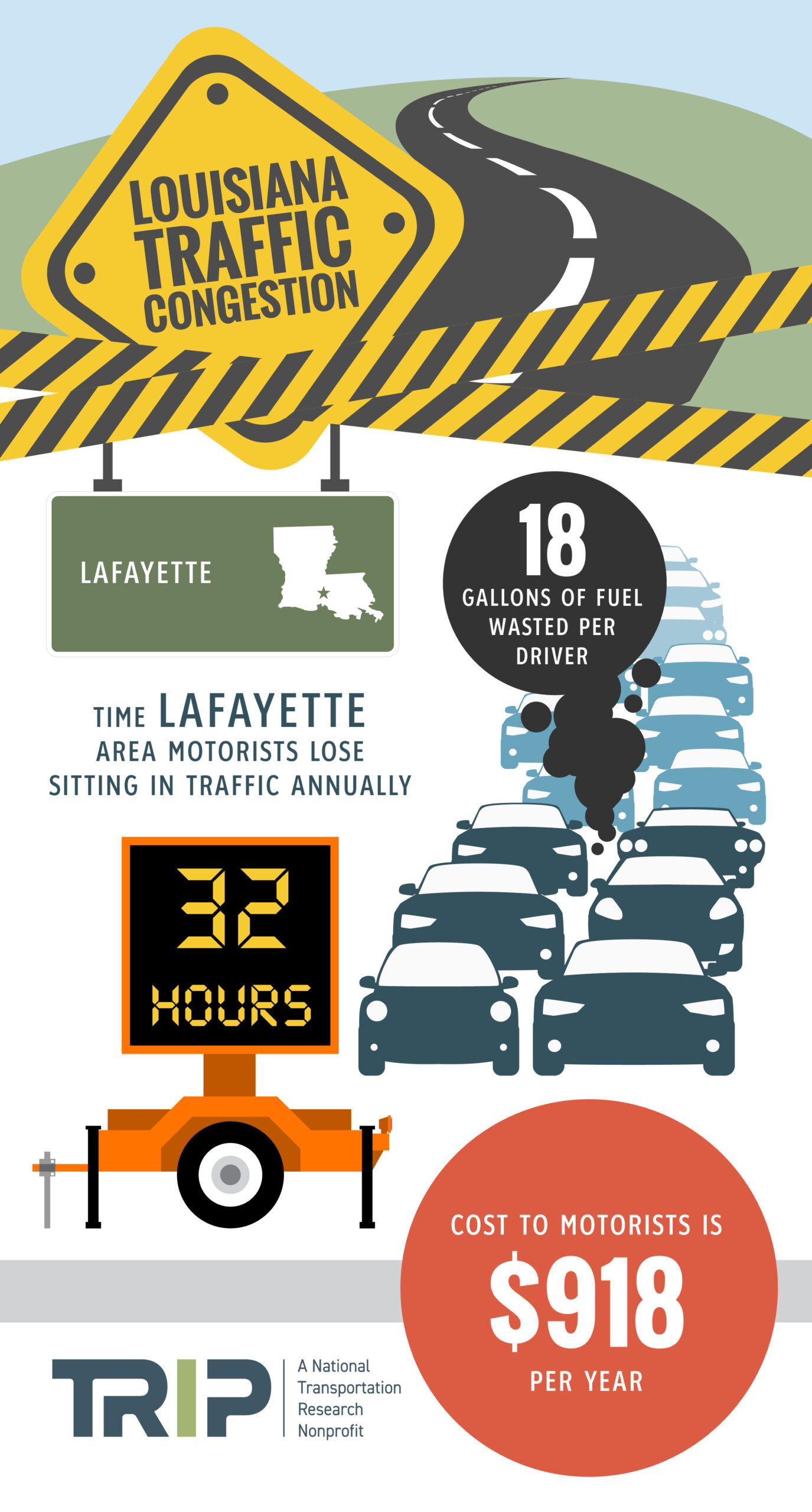 LOUISIANA TRAFFIC CONGESTION

LAFAYETTE

18
GALLONS OF FUEL WASTED PER DRIVER

TIME LAFAYETTE AREA MOTORISTS LOSE SITTING IN TRAFFIC ANNUALLY

32
HOURS

COST TO MOTORISTS IS
$918
PER YEAR

TRIP
A National Transportation Research Nonprofit