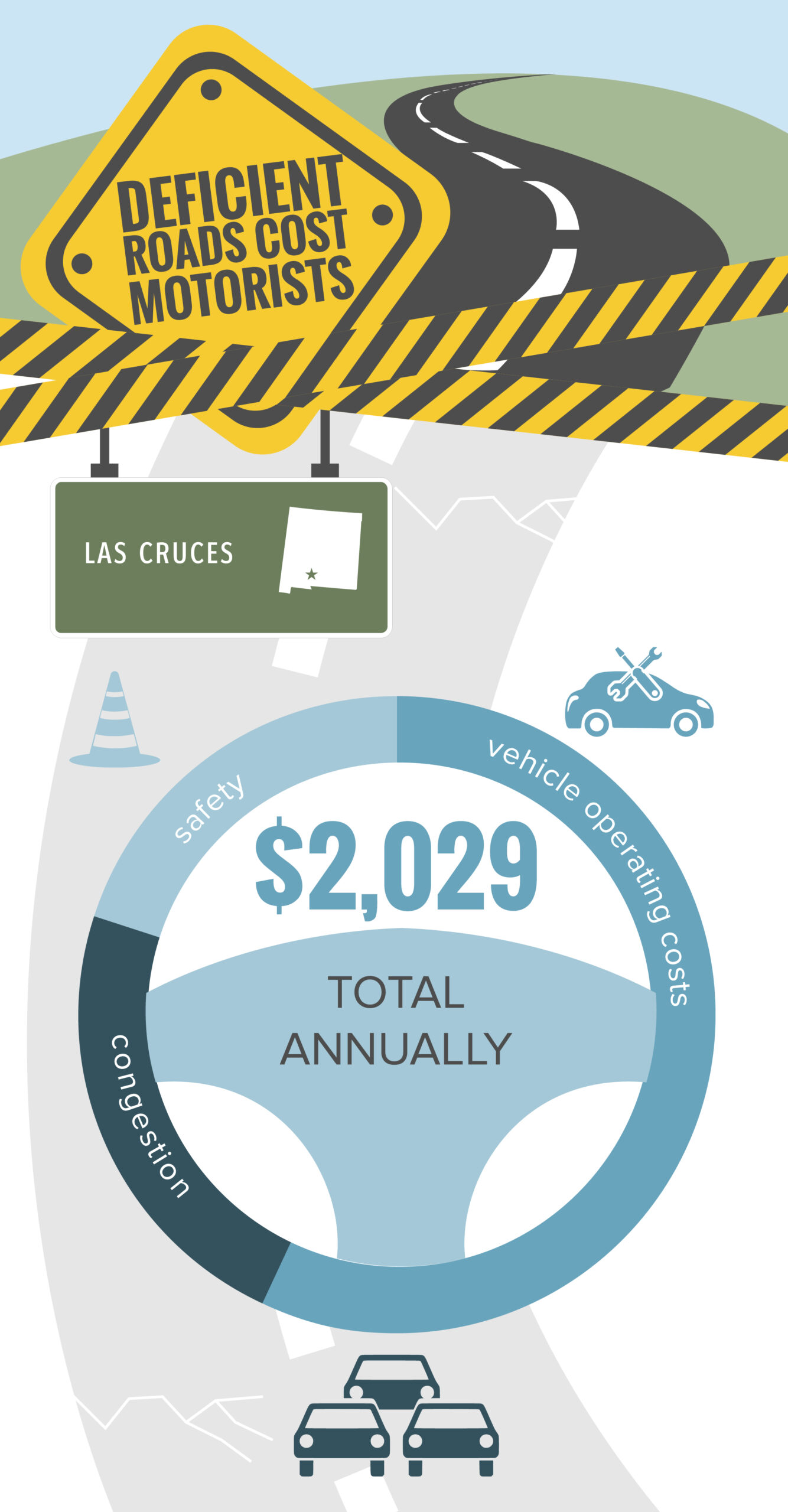 DEFICIENT ROADS COST MOTORISTS

LAS CRUCES

safety

vehicle operating costs

congestion

$2,029

TOTAL ANNUALLY