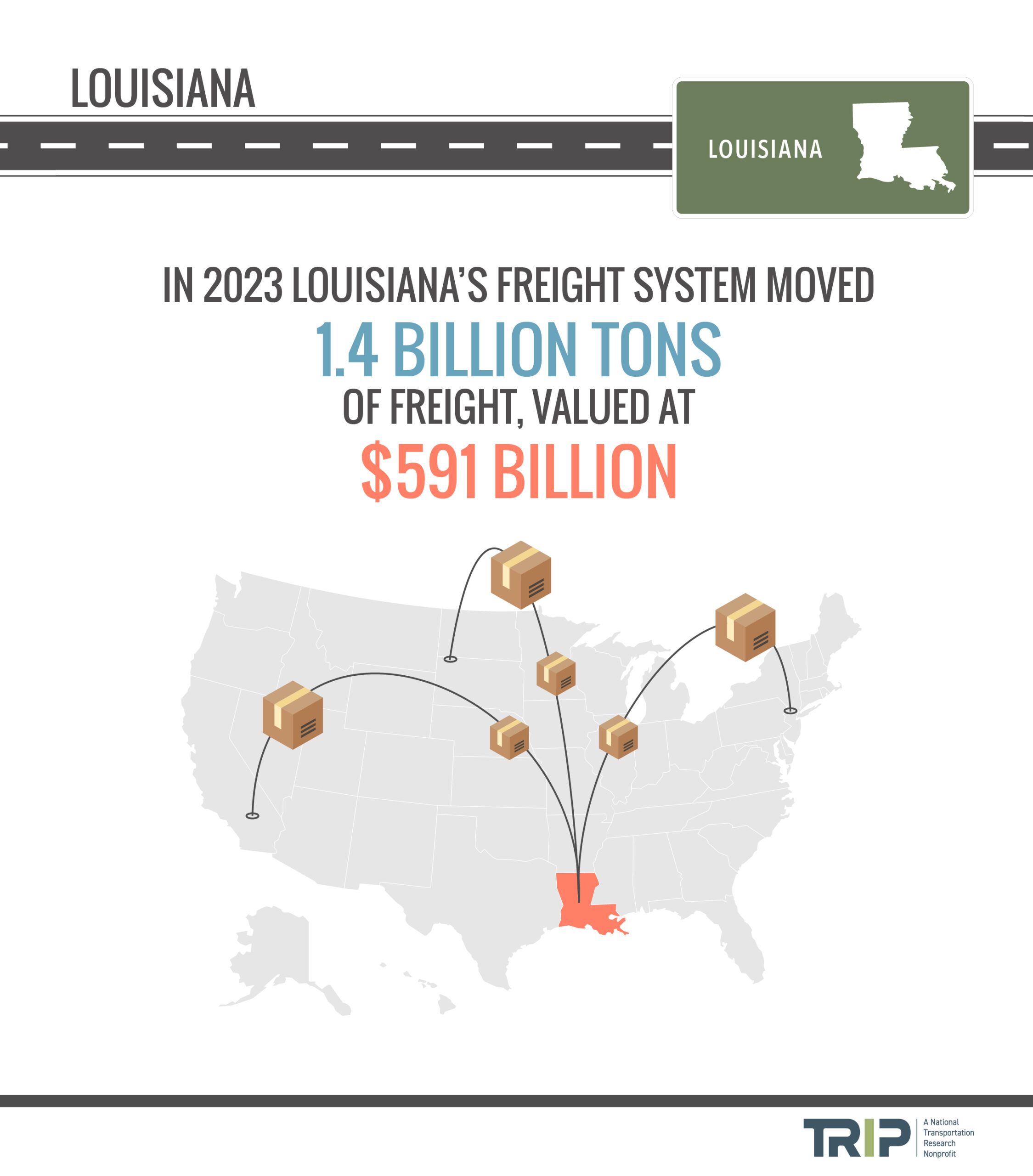 LOUISIANA

LOUISIANA

IN 2023 LOUISIANA'S FREIGHT SYSTEM MOVED
1.4 BILLION TONS
OF FREIGHT, VALUED AT
$591 BILLION

TRIP
A National Transportation Research Nonprofit