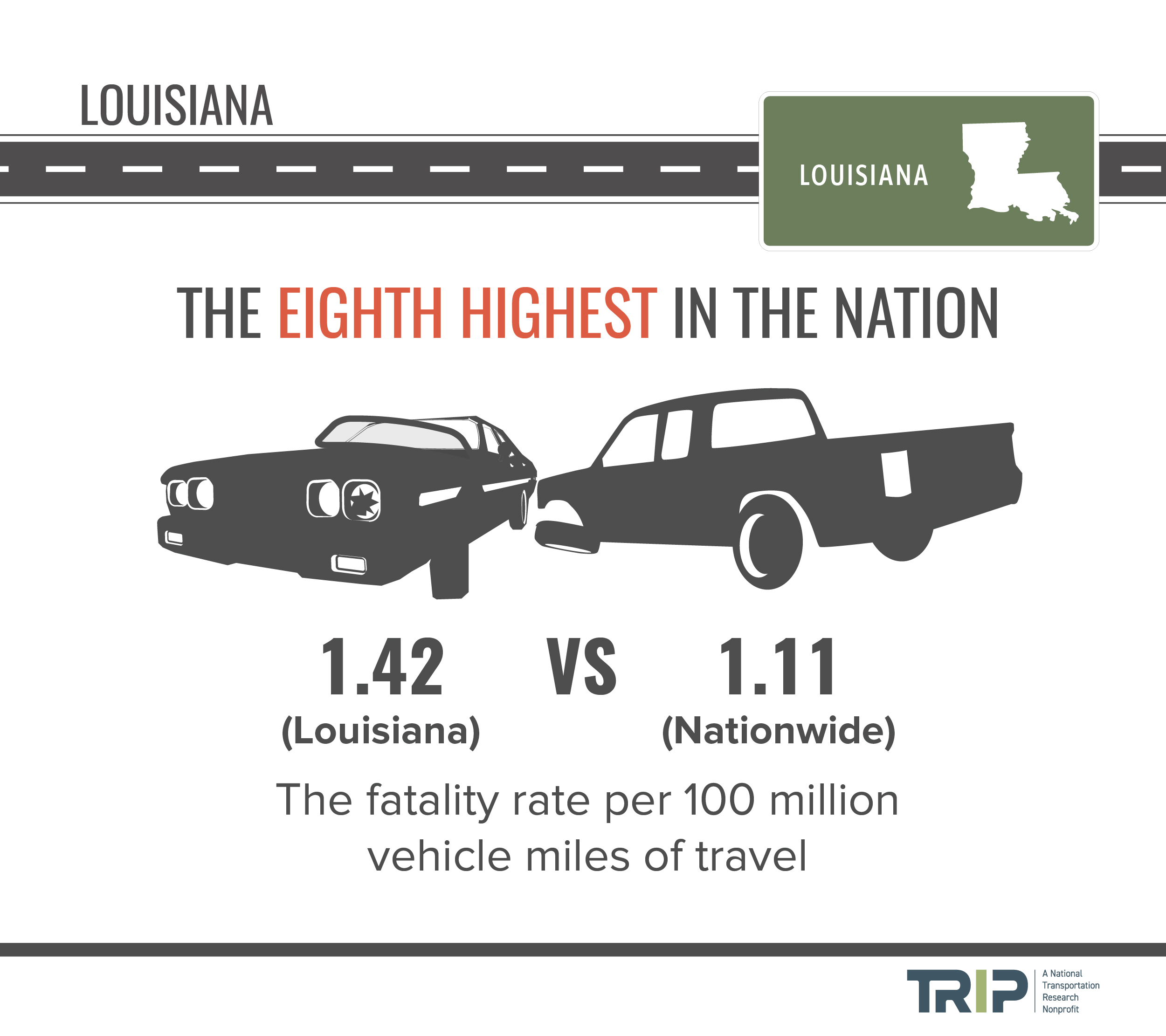 LOUISIANA

LOUISIANA

THE EIGHTH HIGHEST IN THE NATION

1.42
(Louisiana)

VS

1.11
(Nationwide)

The fatality rate per 100 million vehicle miles of travel

TRIP
A National Transportation Research Nonprofit