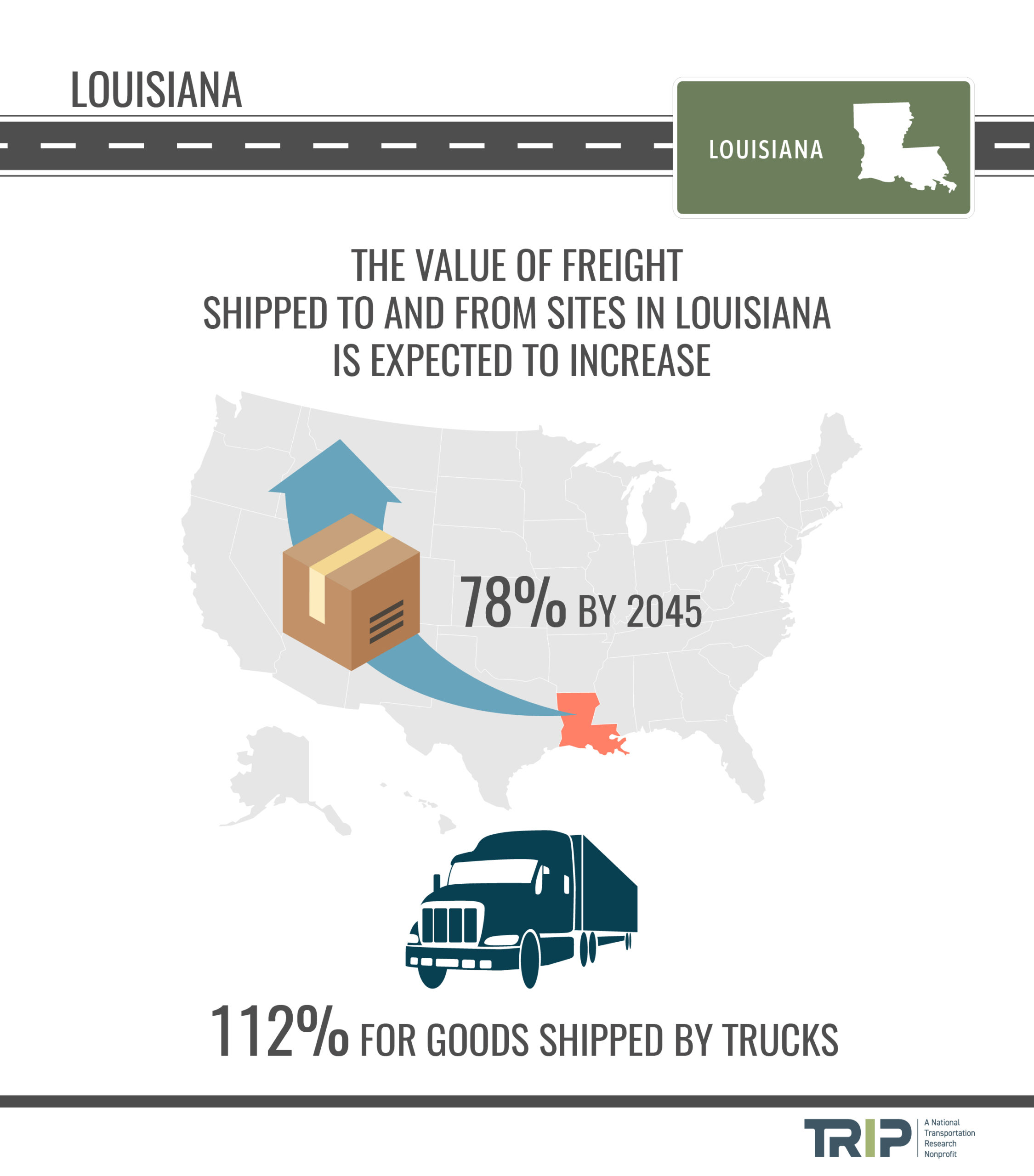 LOUISIANA

LOUISIANA

THE VALUE OF FREIGHT SHIPPED TO AND FROM SITES IN LOUISIANA IS EXPECTED TO INCREASE

78% BY 2045

112% FOR GOODS SHIPPED BY TRUCKS

TRIP A National Transportation Research Nonprofit