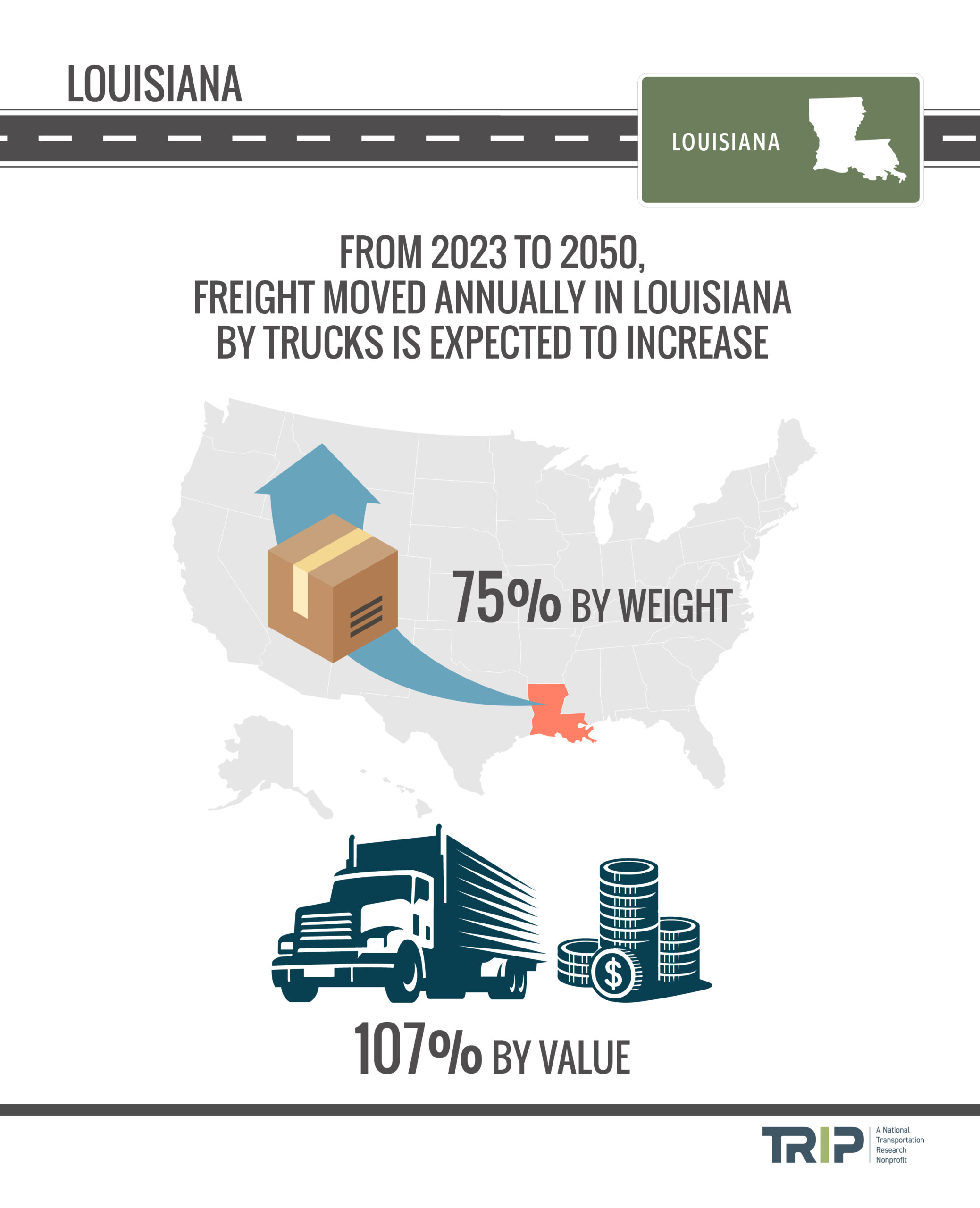 LOUISIANA

LOUISIANA

FROM 2023 TO 2050, FREIGHT MOVED ANNUALLY IN LOUISIANA BY TRUCKS IS EXPECTED TO INCREASE

75% BY WEIGHT

$

107% BY VALUE

TRIP A National Transportation Research Nonprofit