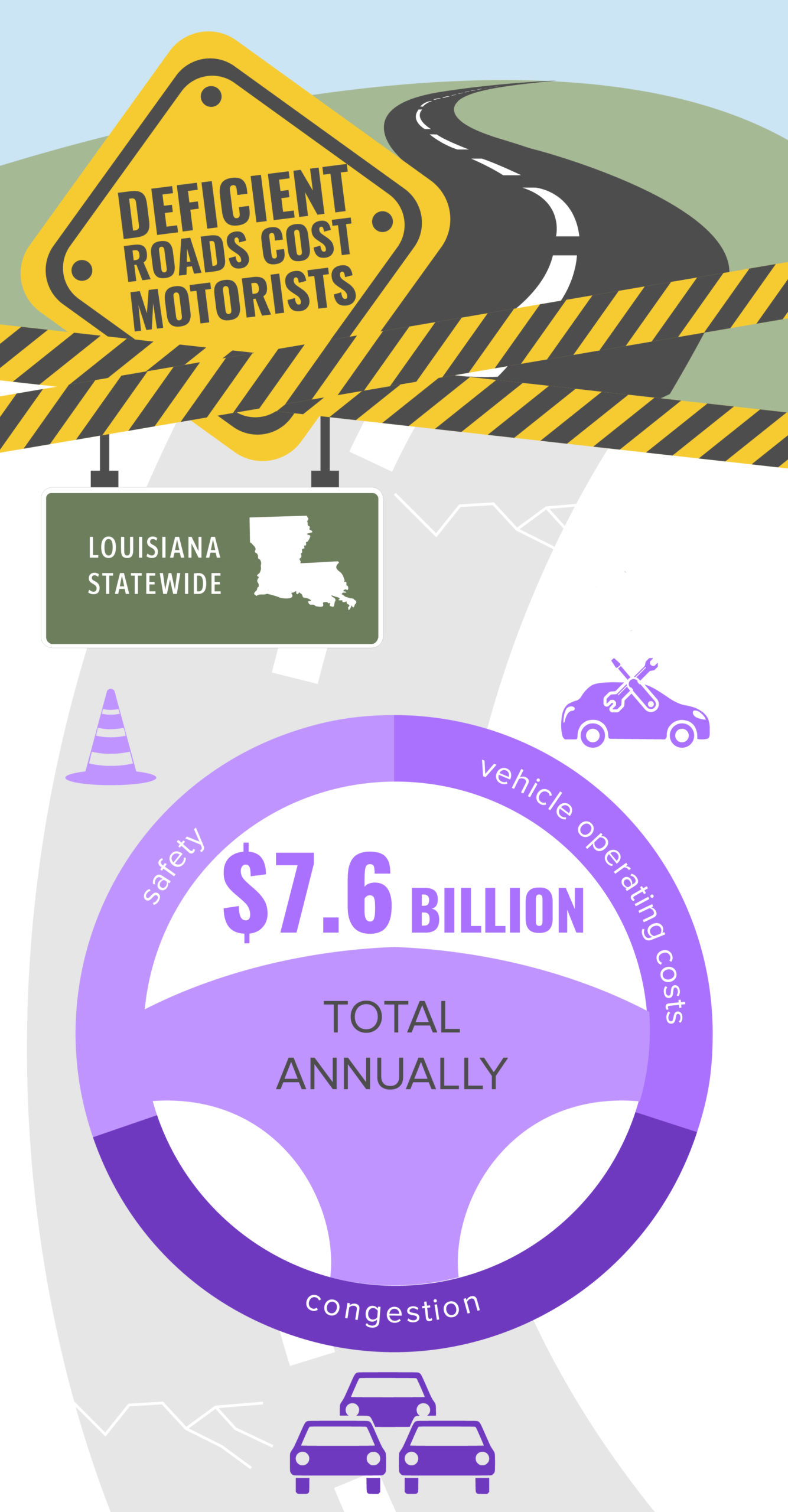 DEFICIENT ROADS COST MOTORISTS

LOUISIANA STATEWIDE

safety

vehicle operating costs

$7.6 BILLION

TOTAL ANNUALLY

congestion