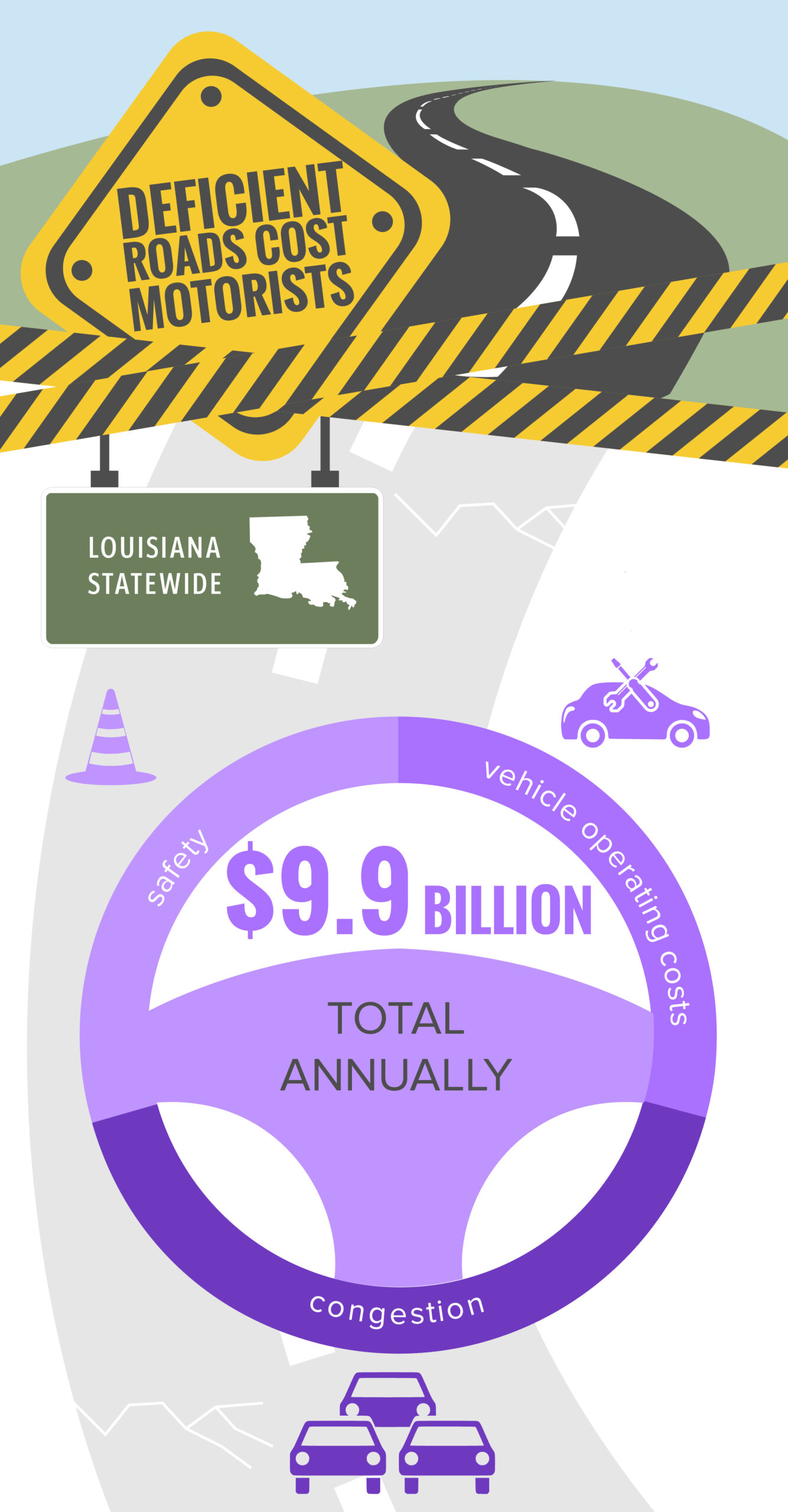 DEFICIENT ROADS COST MOTORISTS

LOUISIANA STATEWIDE

safety

vehicle operating costs

$9.9 BILLION

TOTAL ANNUALLY

congestion