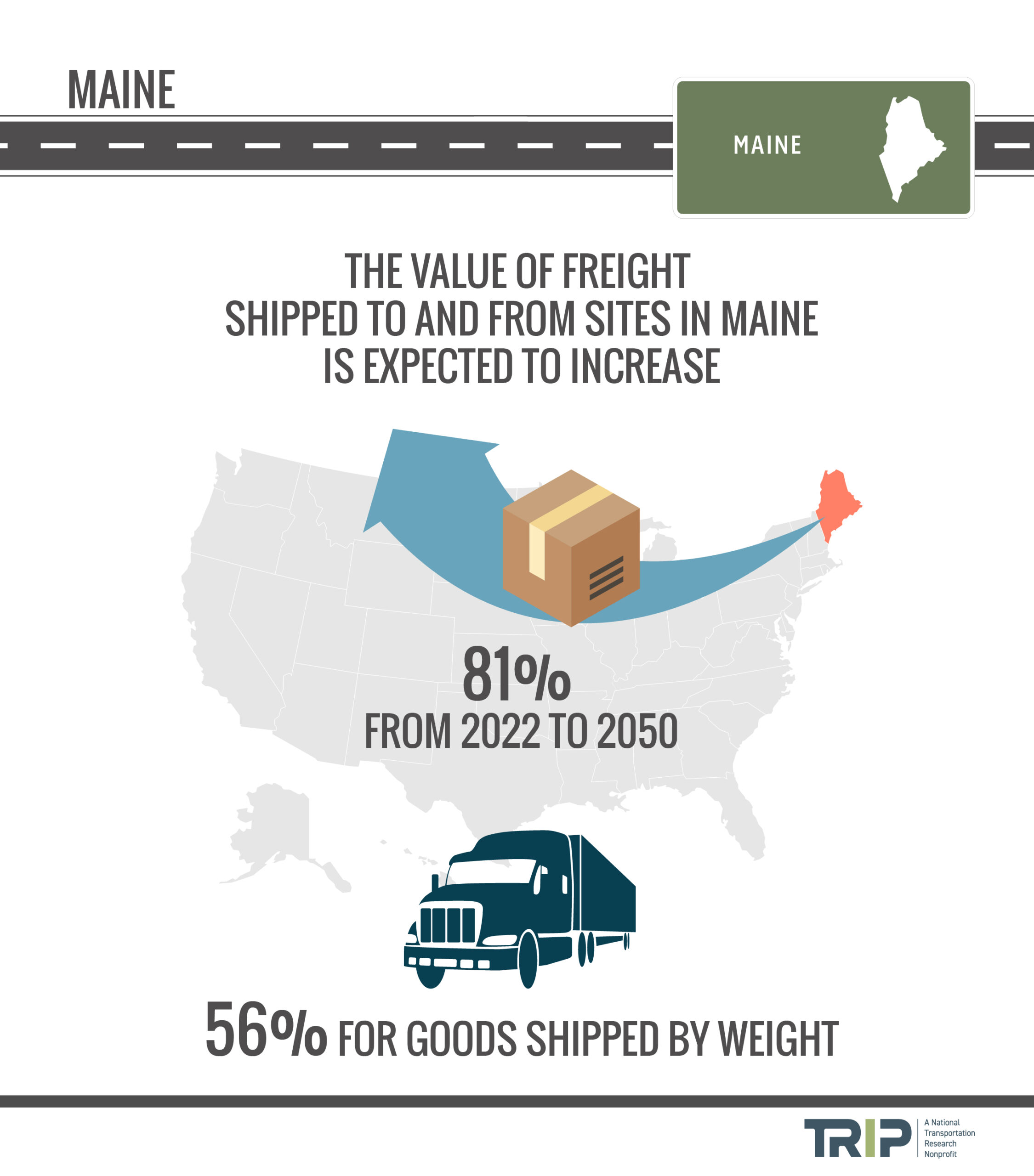 MAINE

MAINE

THE VALUE OF FREIGHT SHIPPED TO AND FROM SITES IN MAINE IS EXPECTED TO INCREASE

81%
FROM 2022 TO 2050

56% FOR GOODS SHIPPED BY WEIGHT

TRIP
A National Transportation Research Nonprofit