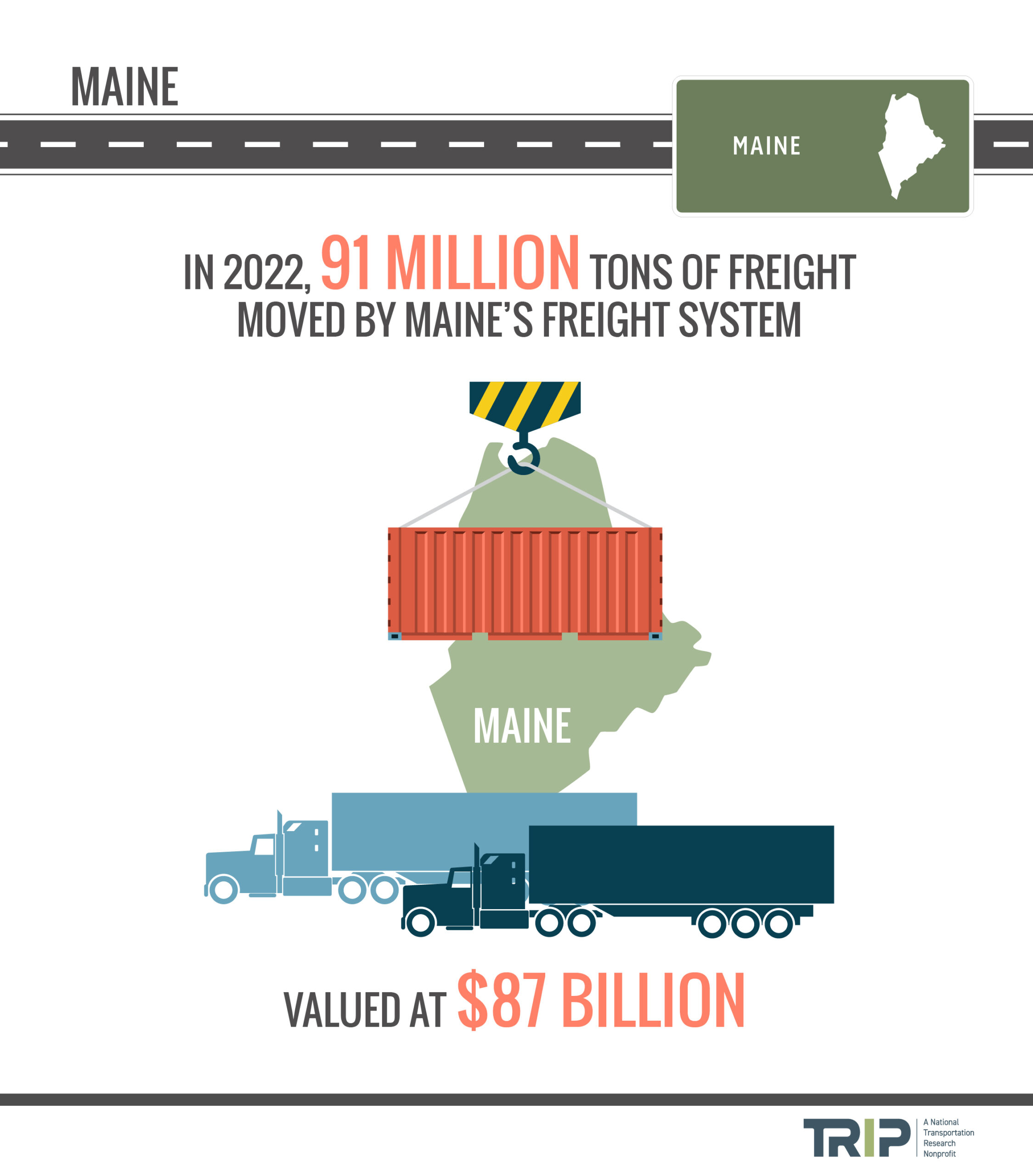 MAINE

MAINE

IN 2022, 91 MILLION TONS OF FREIGHT MOVED BY MAINE'S FREIGHT SYSTEM

MAINE

VALUED AT $87 BILLION

TRIP A National Transportation Research Nonprofit