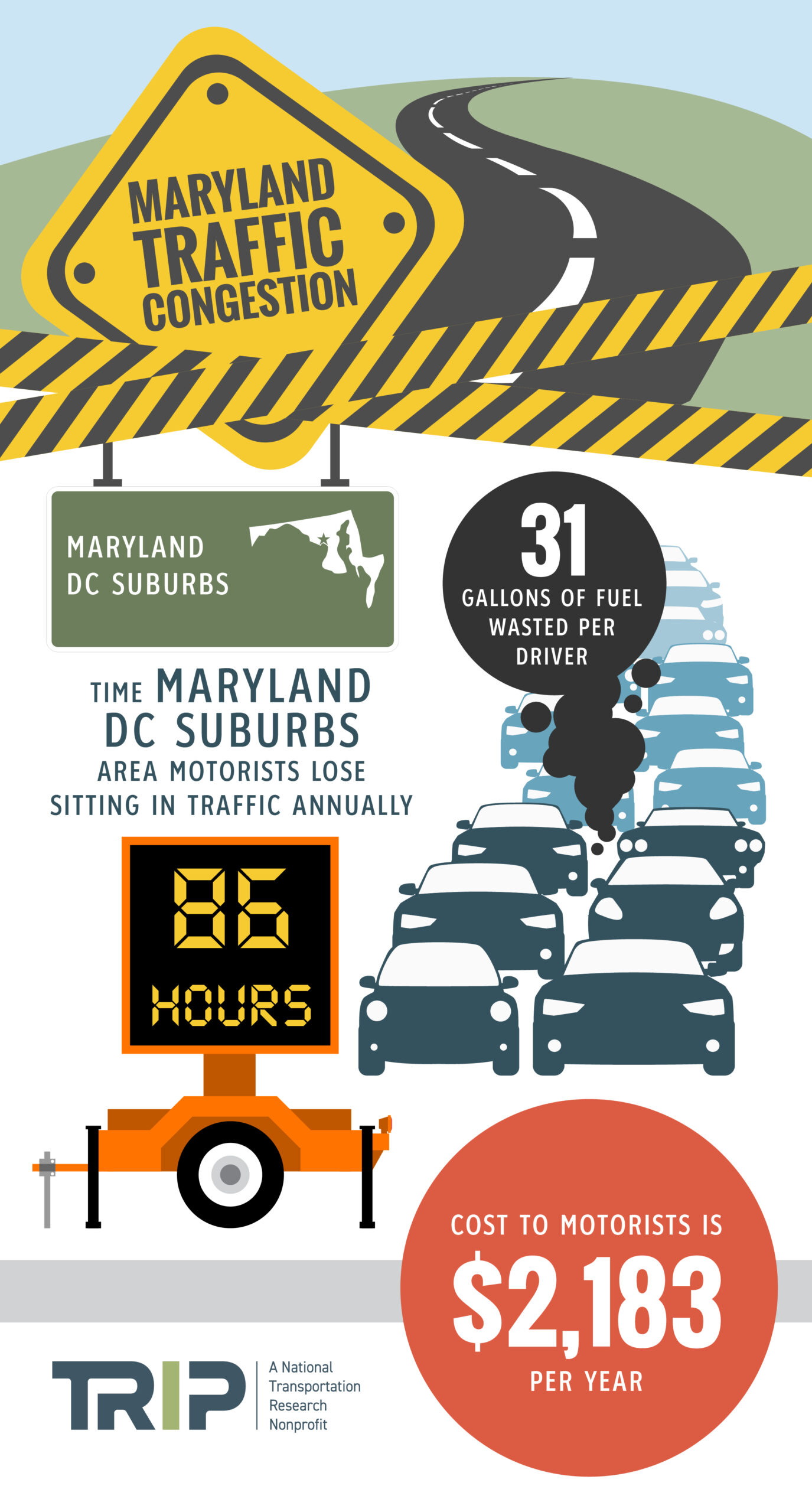 MARYLAND TRAFFIC CONGESTION

MARYLAND DC SUBURBS

31 GALLONS OF FUEL WASTED PER DRIVER

TIME MARYLAND DC SUBURBS AREA MOTORISTS LOSE SITTING IN TRAFFIC ANNUALLY

86 HOURS

COST TO MOTORISTS IS $2,183 PER YEAR

TRIP A National Transportation Research Nonprofit