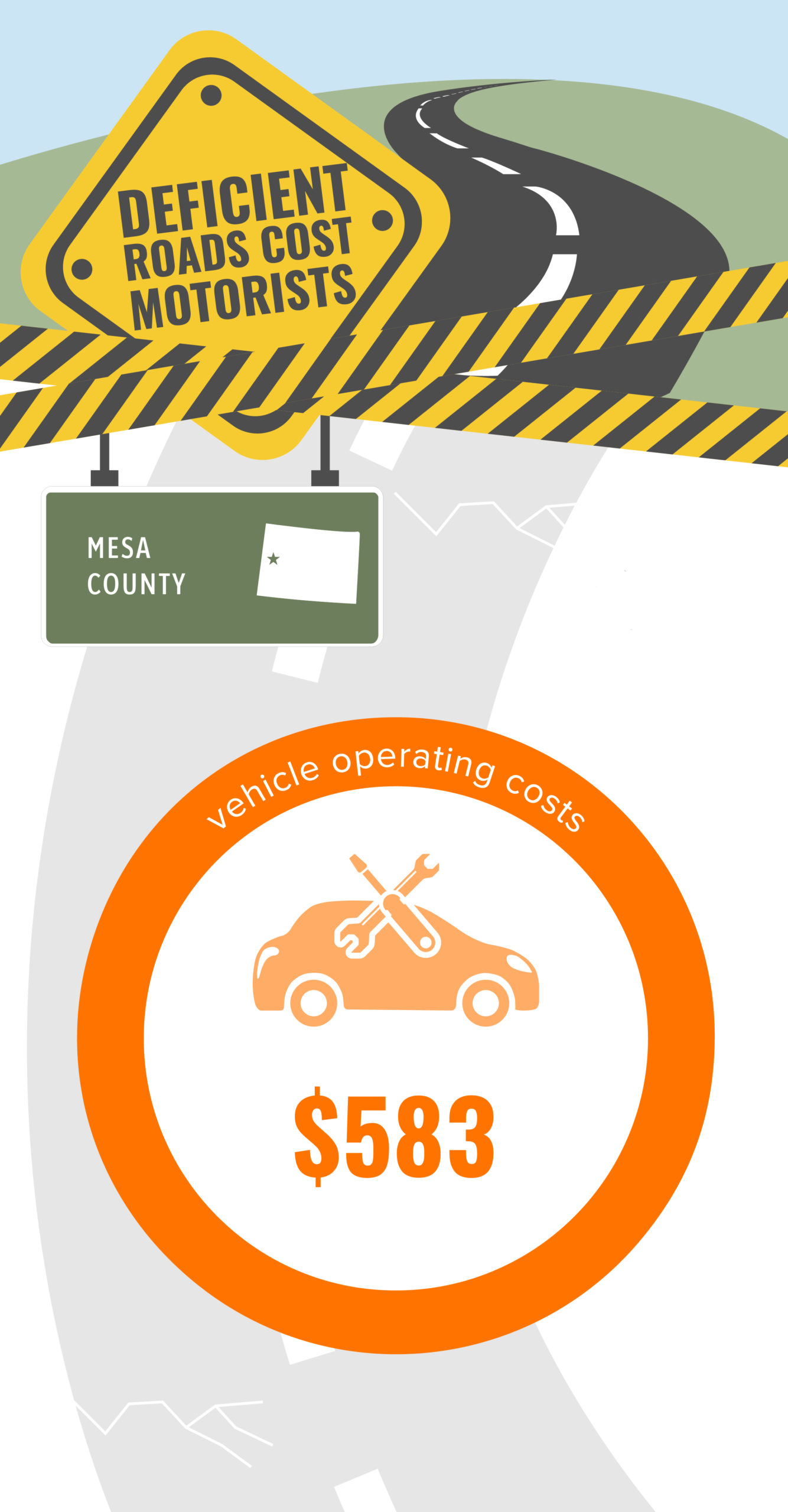 DEFICIENT ROADS COST MOTORISTS

MESA COUNTY

vehicle operating costs

$583