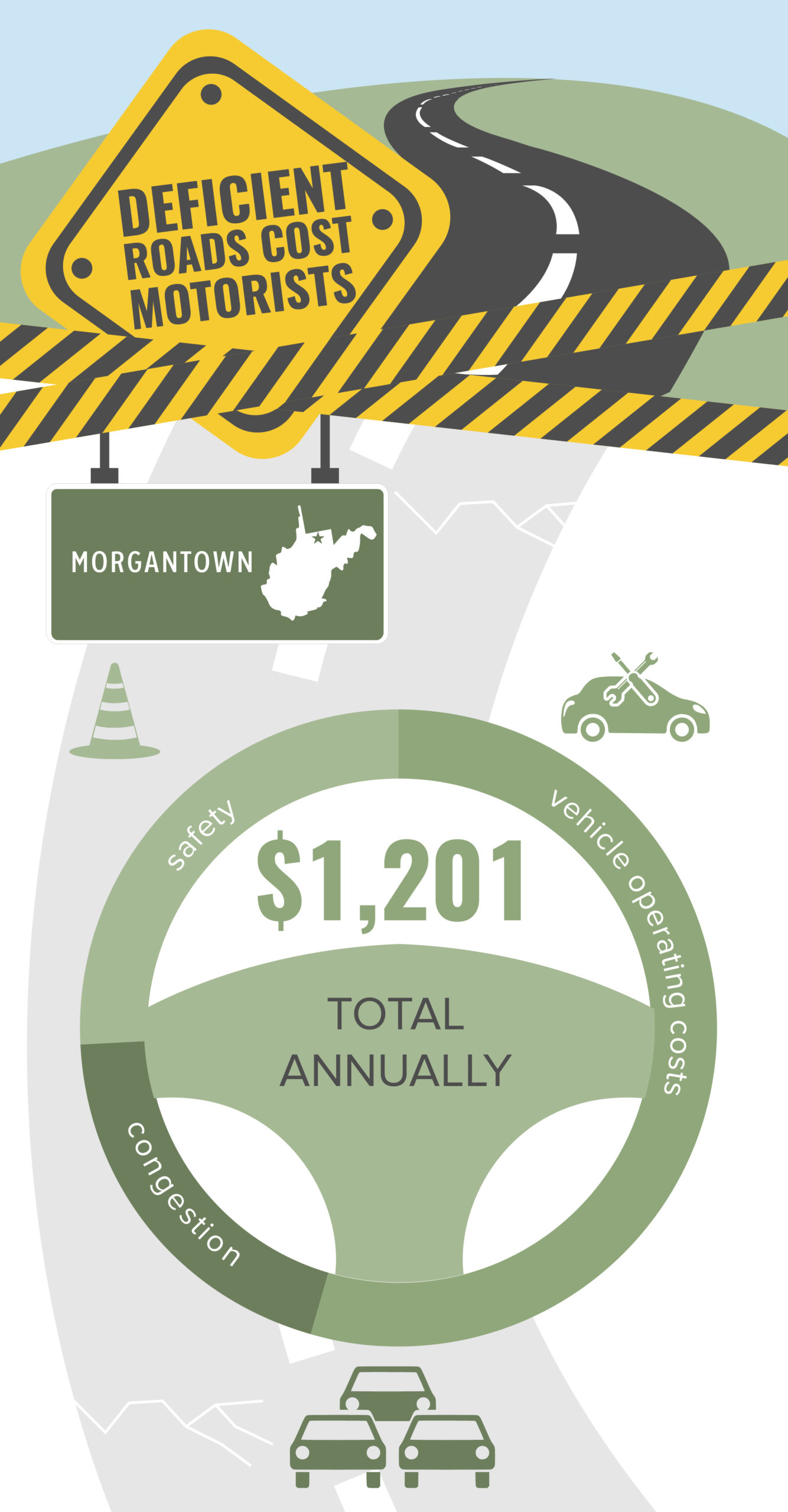 DEFICIENT ROADS COST MOTORISTS

MORGANTOWN

safety

vehicle operating costs

congestion

$1,201

TOTAL ANNUALLY