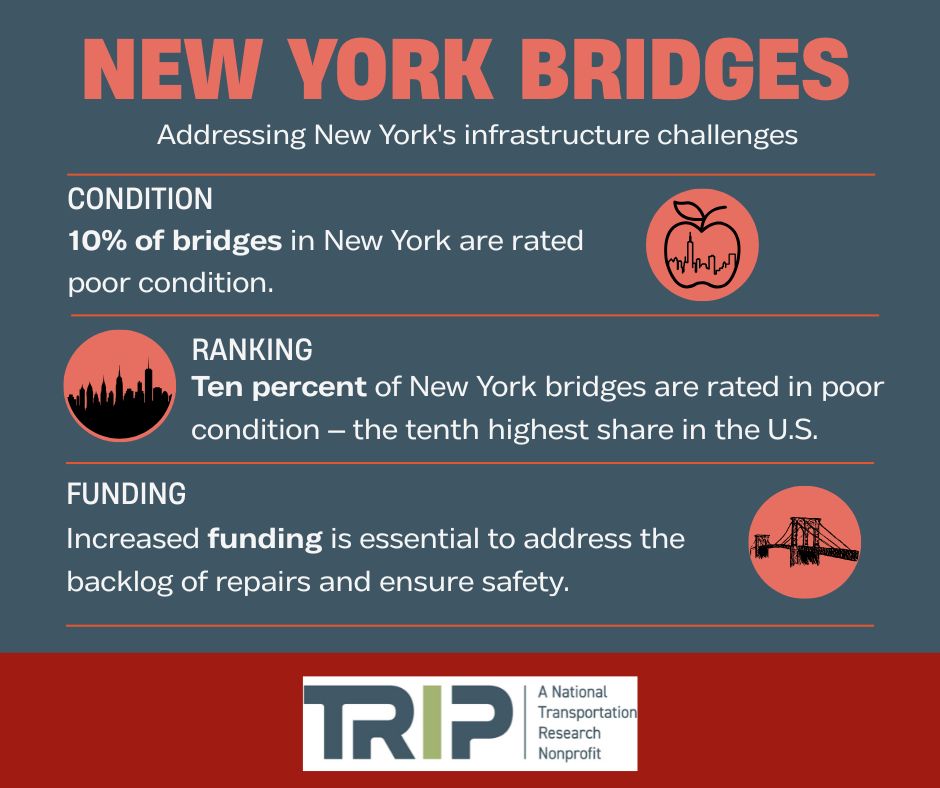 NEW YORK BRIDGES

Addressing New York's infrastructure challenges

CONDITION

10% of bridges in New York are rated poor condition.

RANKING

Ten percent of New York bridges are rated in poor condition – the tenth highest share in the U.S.

FUNDING

Increased funding is essential to address the backlog of repairs and ensure safety.

TRIP

A National Transportation Research Nonprofit