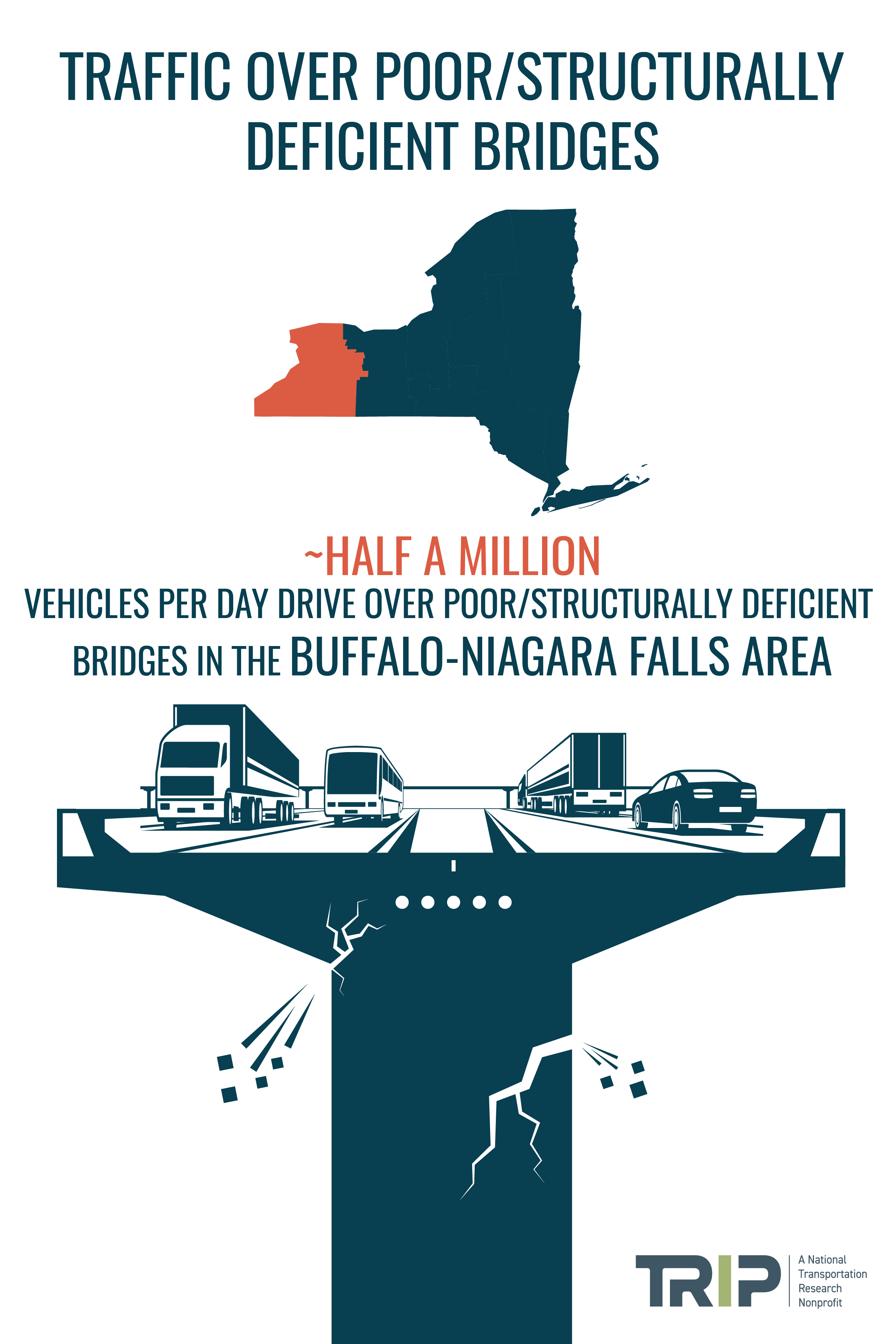 TRAFFIC OVER POOR/STRUCTURALLY DEFICIENT BRIDGES

~HALF A MILLION

VEHICLES PER DAY DRIVE OVER POOR/STRUCTURALLY DEFICIENT BRIDGES IN THE BUFFALO-NIAGARA FALLS AREA

TRIP

A National Transportation Research Nonprofit