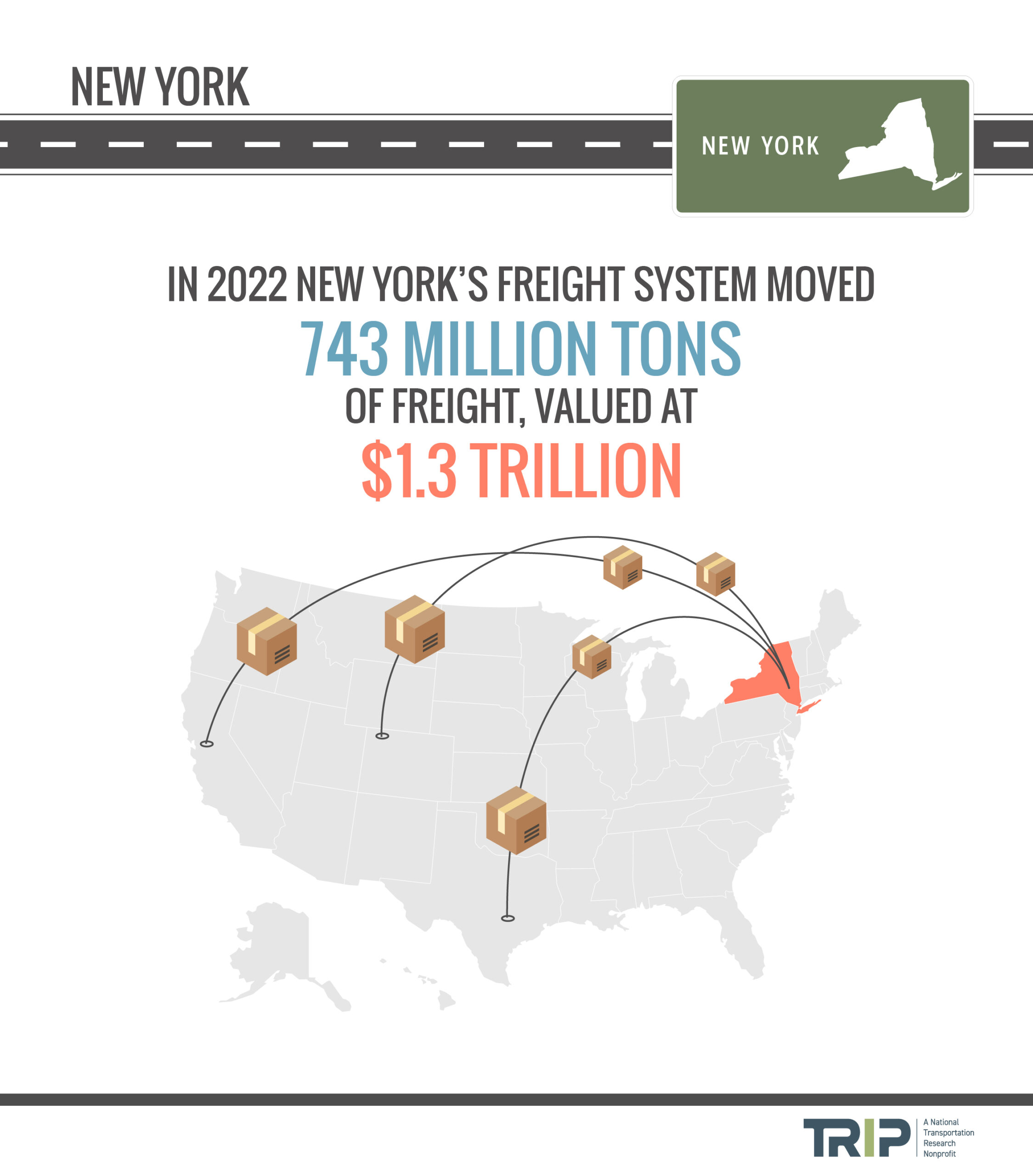 NEW YORK

NEW YORK

IN 2022 NEW YORK'S FREIGHT SYSTEM MOVED
743 MILLION TONS
OF FREIGHT, VALUED AT
$1.3 TRILLION

TRIP A National Transportation Research Nonprofit