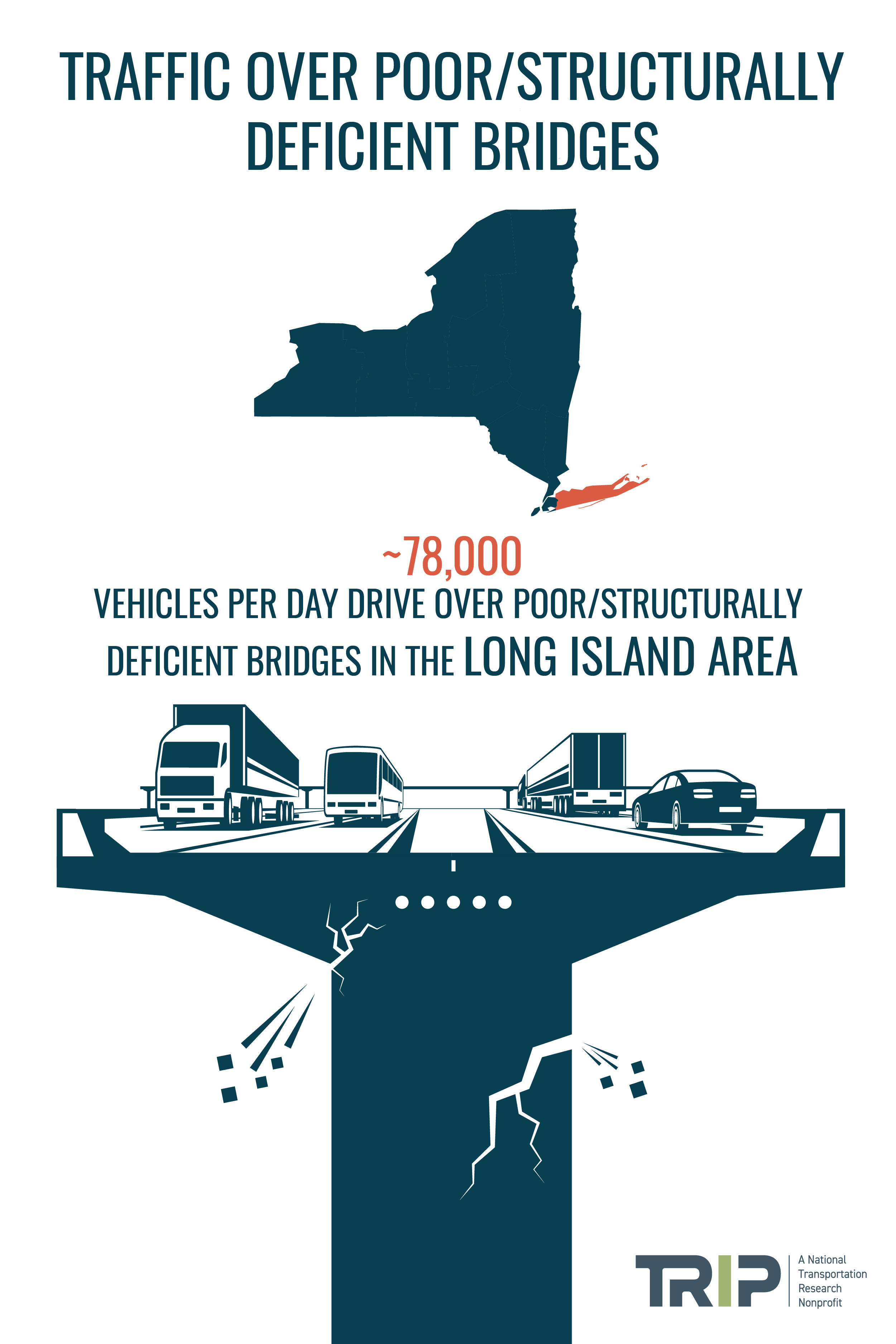 TRAFFIC OVER POOR/STRUCTURALLY DEFICIENT BRIDGES

~78,000

VEHICLES PER DAY DRIVE OVER POOR/STRUCTURALLY DEFICIENT BRIDGES IN THE LONG ISLAND AREA

TRIP A National Transportation Research Nonprofit