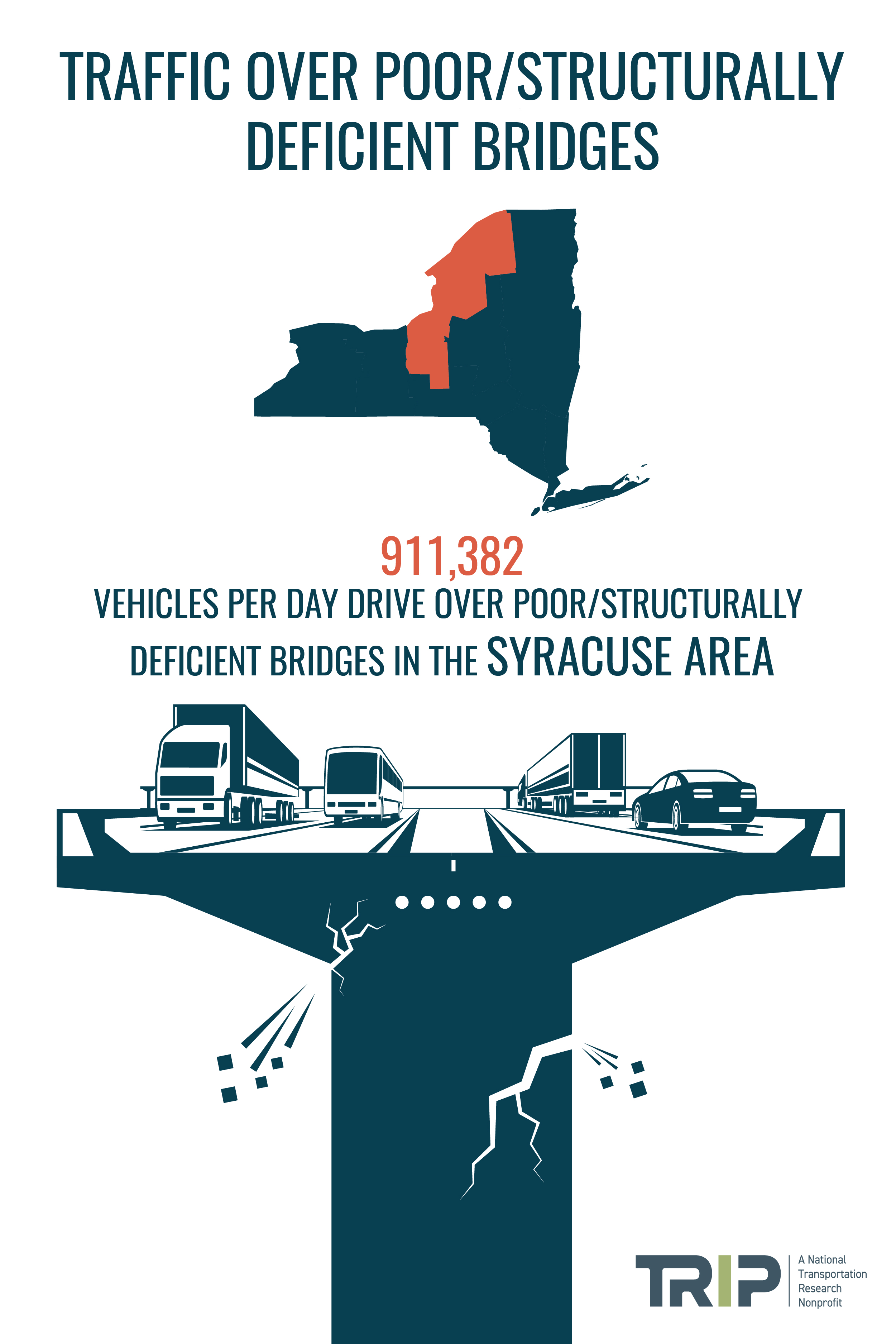 TRAFFIC OVER POOR/STRUCTURALLY DEFICIENT BRIDGES

911,382

VEHICLES PER DAY DRIVE OVER POOR/STRUCTURALLY DEFICIENT BRIDGES IN THE SYRACUSE AREA

TRIP

A National Transportation Research Nonprofit