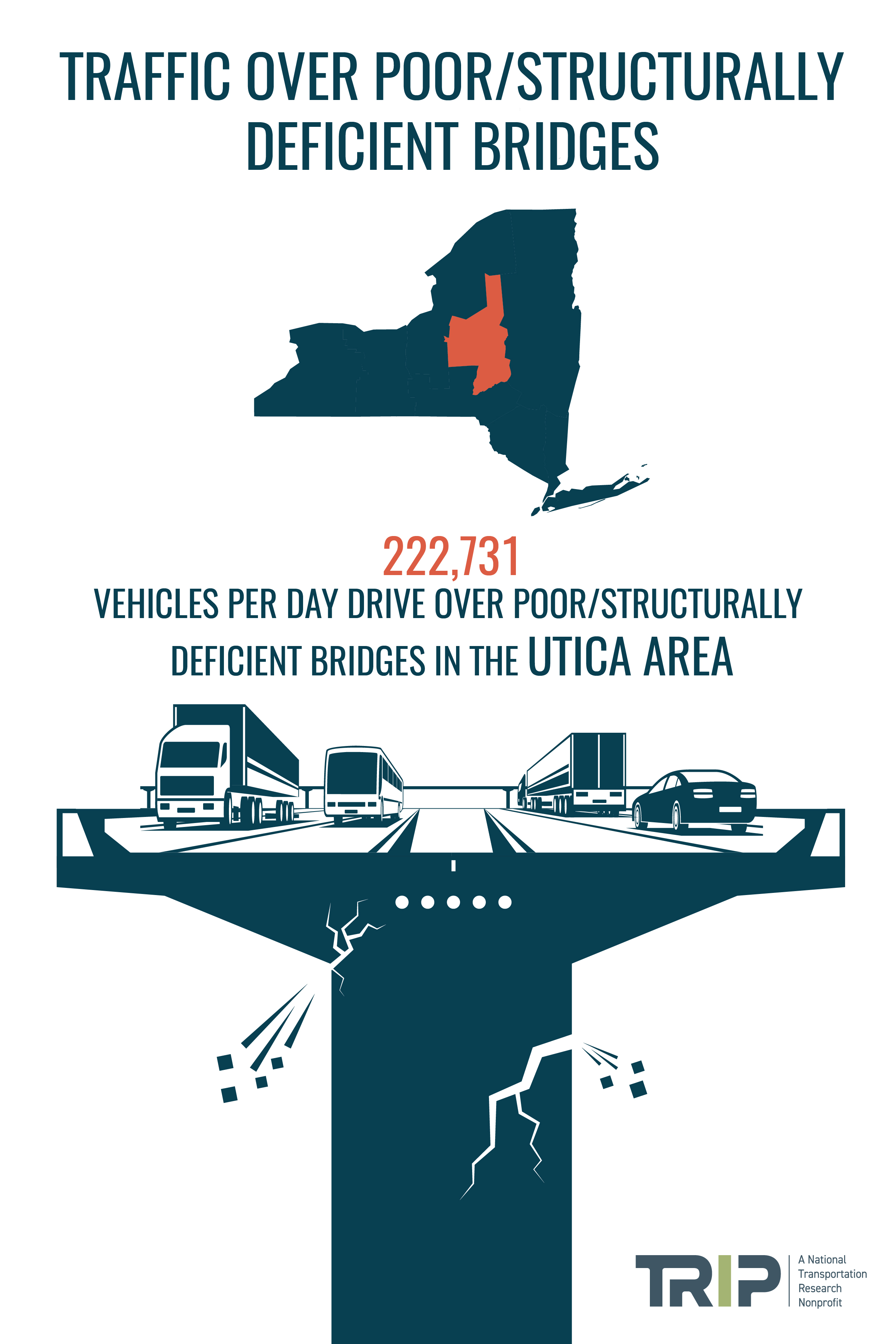 TRAFFIC OVER POOR/STRUCTURALLY DEFICIENT BRIDGES

222,731

VEHICLES PER DAY DRIVE OVER POOR/STRUCTURALLY DEFICIENT BRIDGES IN THE UTICA AREA

TRIP

A National Transportation Research Nonprofit