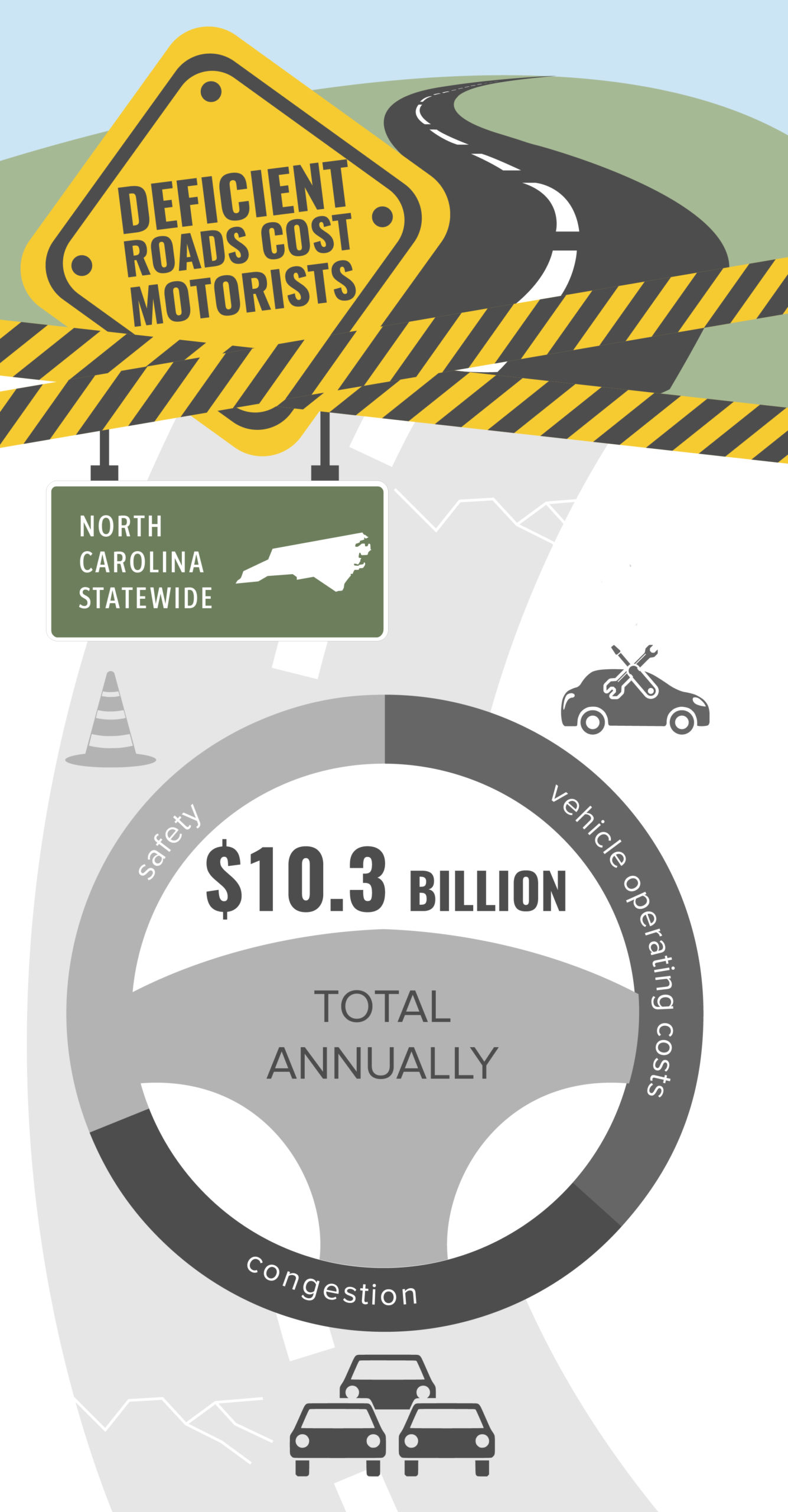 DEFICIENT ROADS COST MOTORISTS

NORTH CAROLINA STATEWIDE

safety

vehicle operating costs

$10.3 BILLION

TOTAL ANNUALLY

congestion