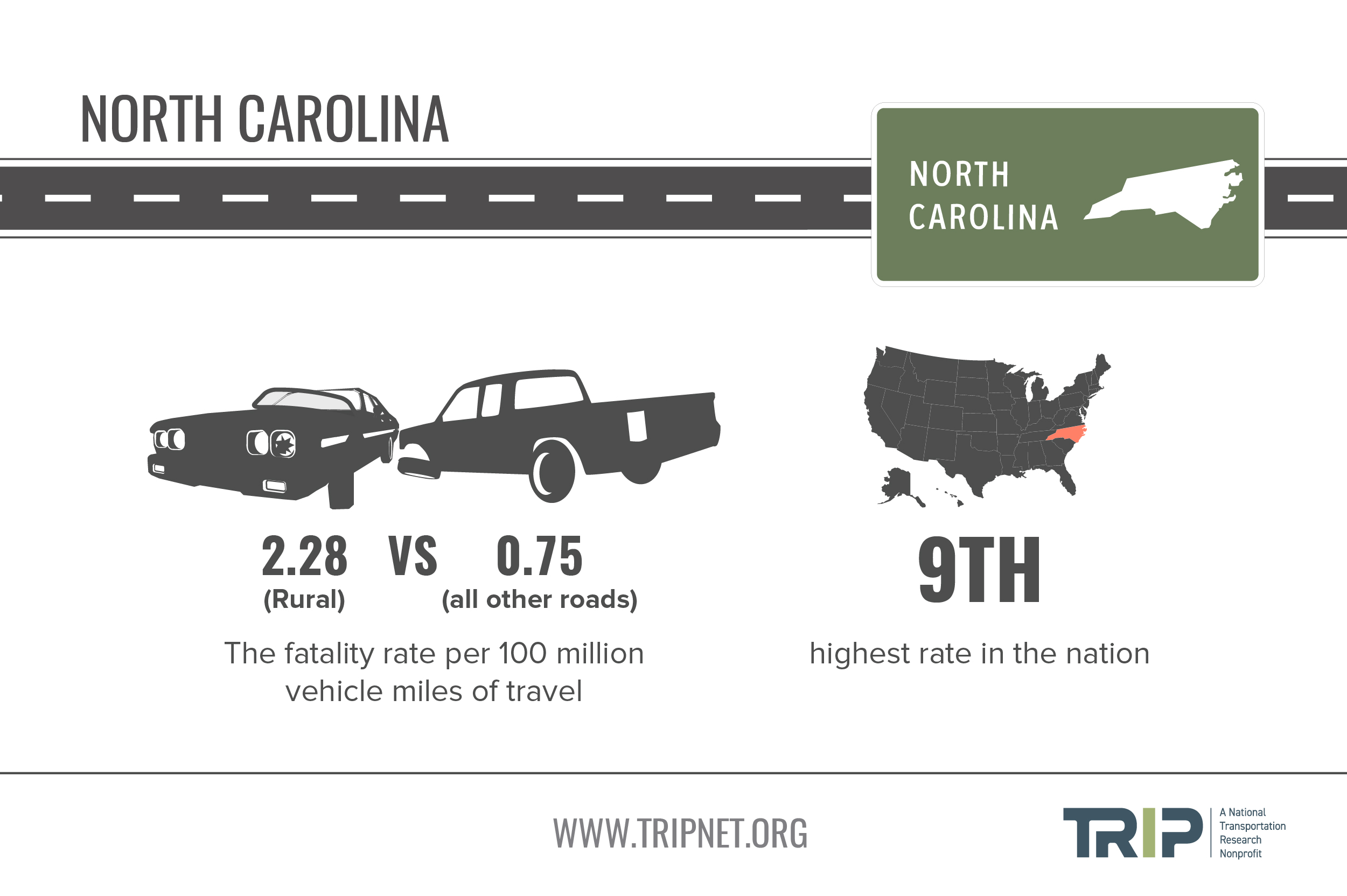 NORTH CAROLINA

NORTH CAROLINA

2.28 (Rural) VS 0.75 (all other roads)

The fatality rate per 100 million vehicle miles of travel

9TH

highest rate in the nation

WWW.TRIPNET.ORG

TRIP A National Transportation Research Nonprofit