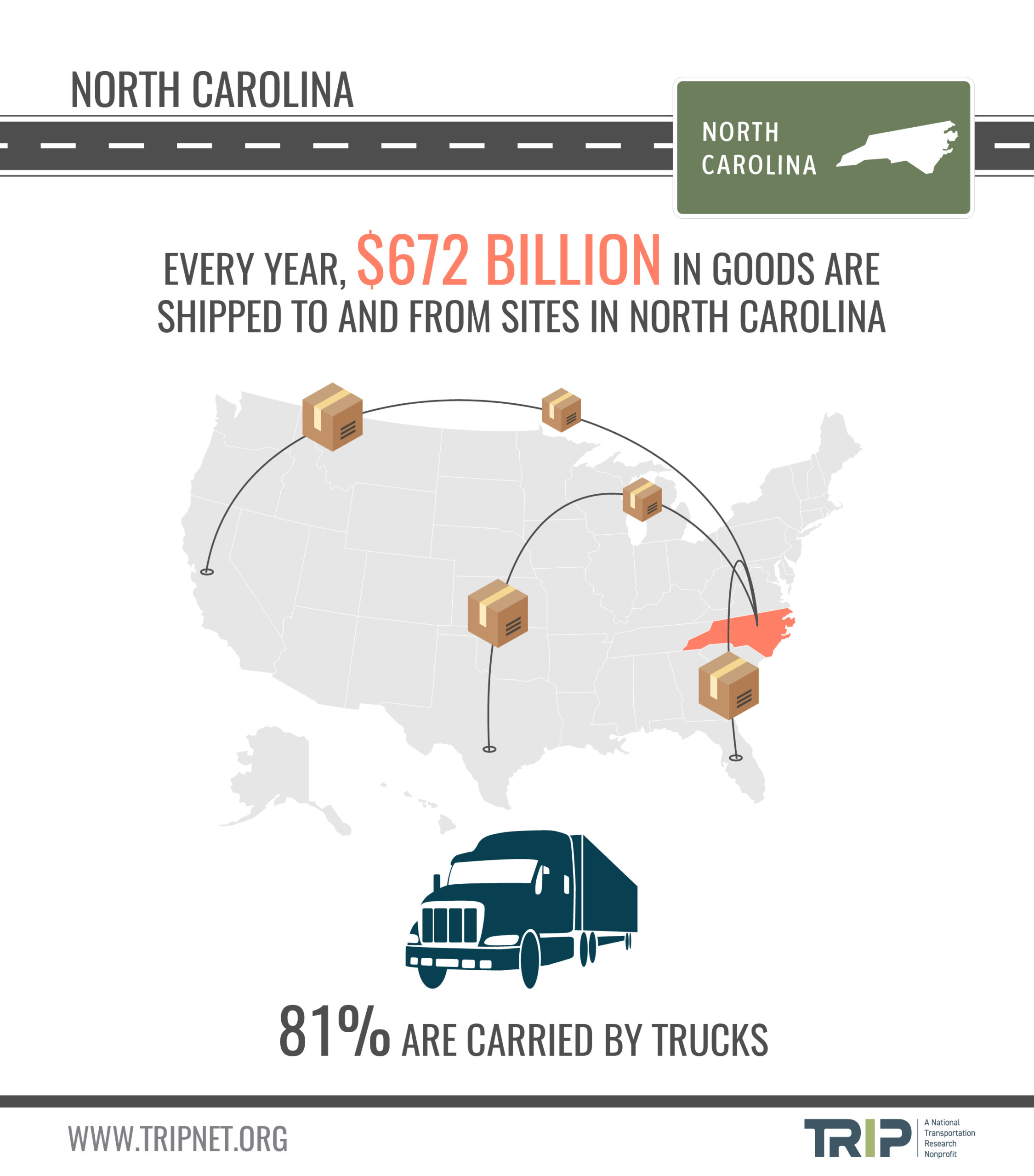 NORTH CAROLINA

NORTH CAROLINA

EVERY YEAR, $672 BILLION IN GOODS ARE SHIPPED TO AND FROM SITES IN NORTH CAROLINA

81% ARE CARRIED BY TRUCKS

WWW.TRIPNET.ORG

TRIP A National Transportation Research Nonprofit