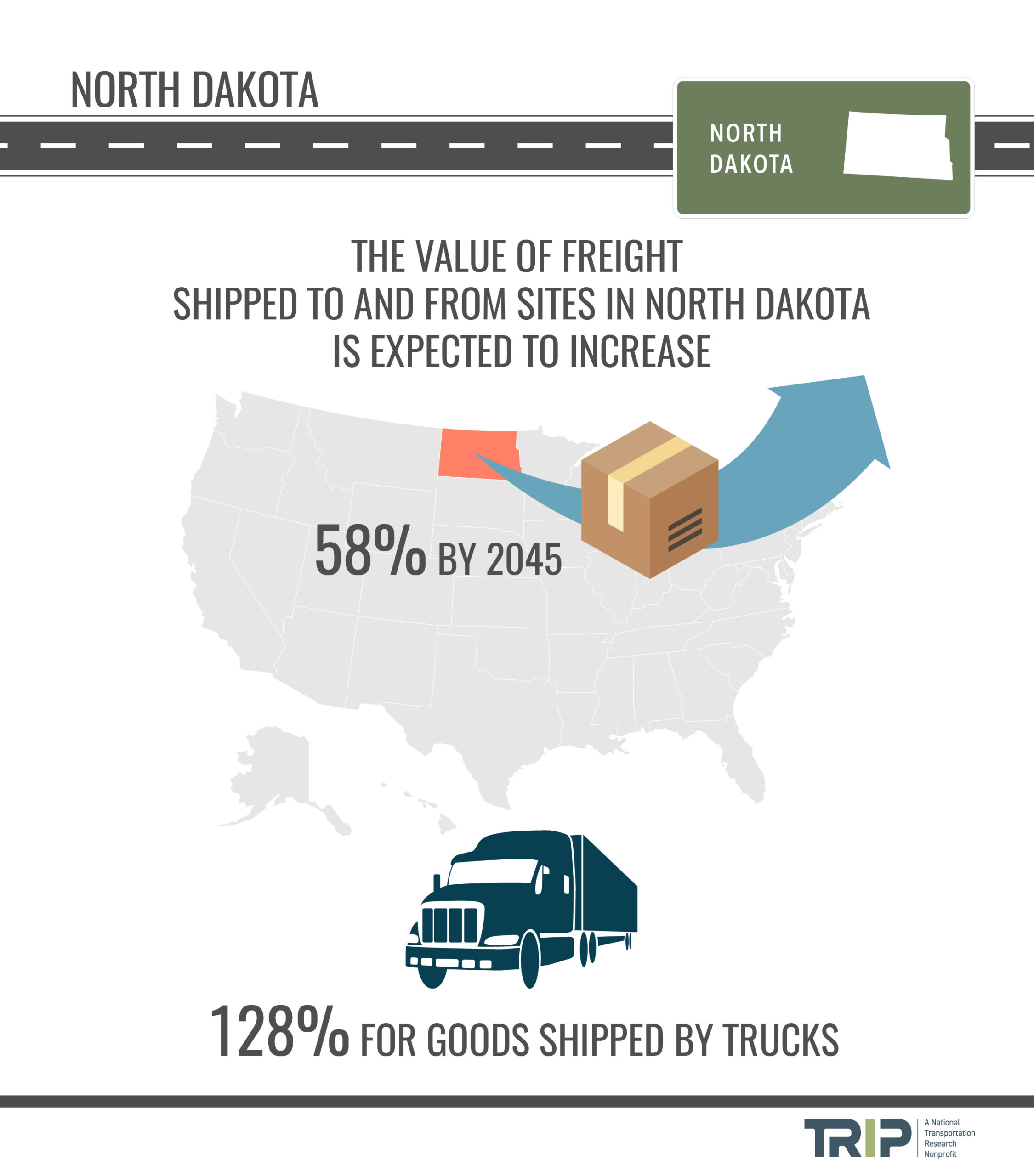 NORTH DAKOTA

NORTH DAKOTA

THE VALUE OF FREIGHT SHIPPED TO AND FROM SITES IN NORTH DAKOTA IS EXPECTED TO INCREASE

58% BY 2045

128% FOR GOODS SHIPPED BY TRUCKS

TRIP A National Transportation Research Nonprofit